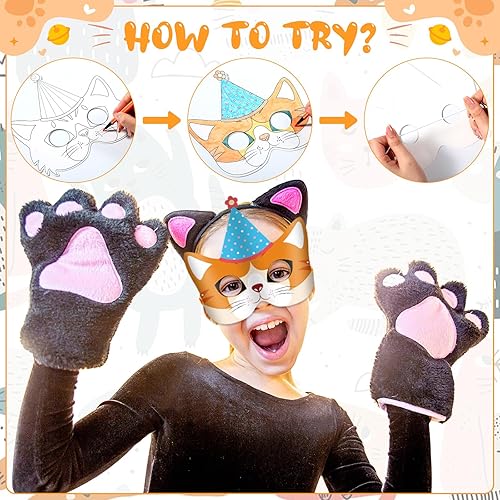 HOW TO TRY?