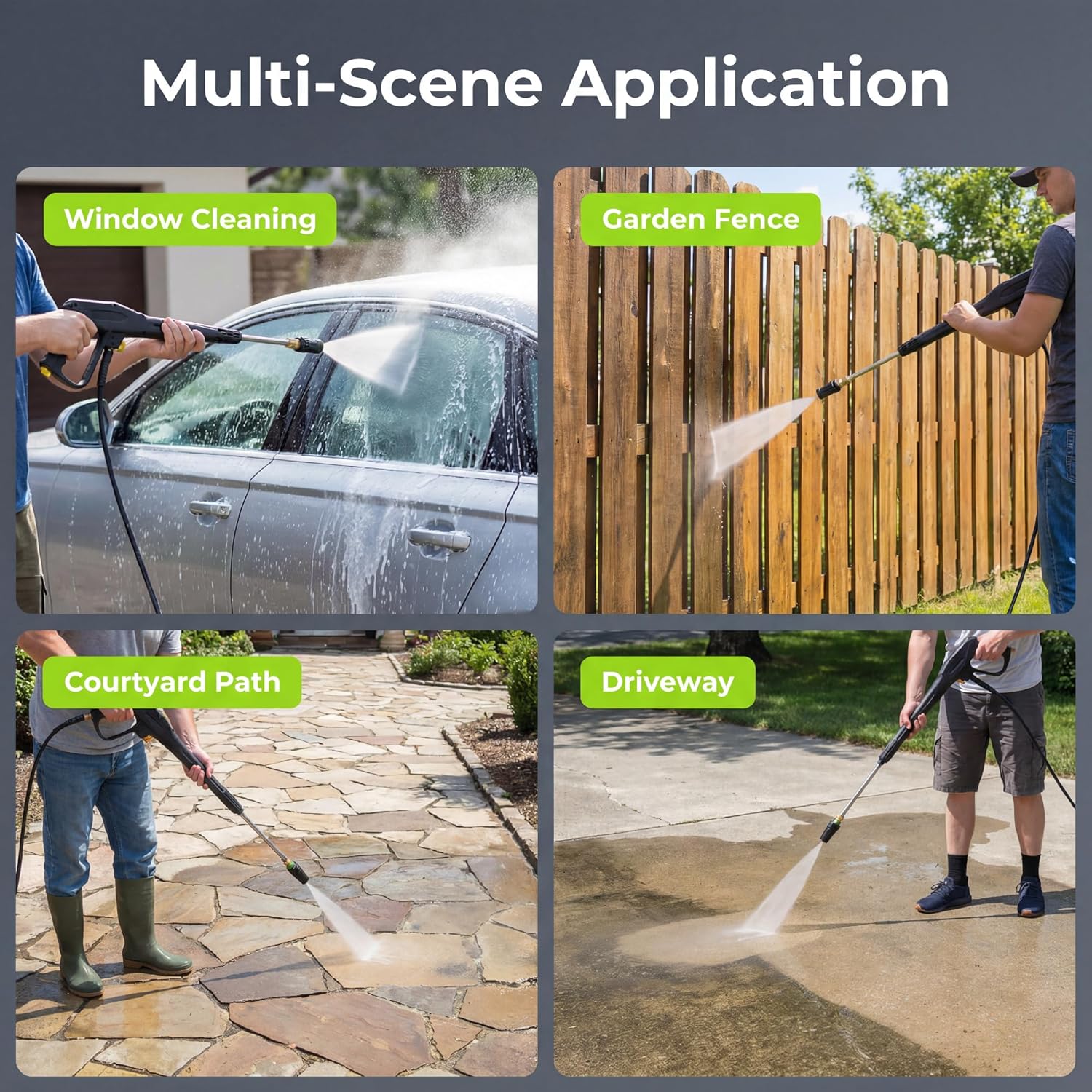 Multi-Scene Application

Window Cleaning

Garden Fence

Courtyard Path

Driveway