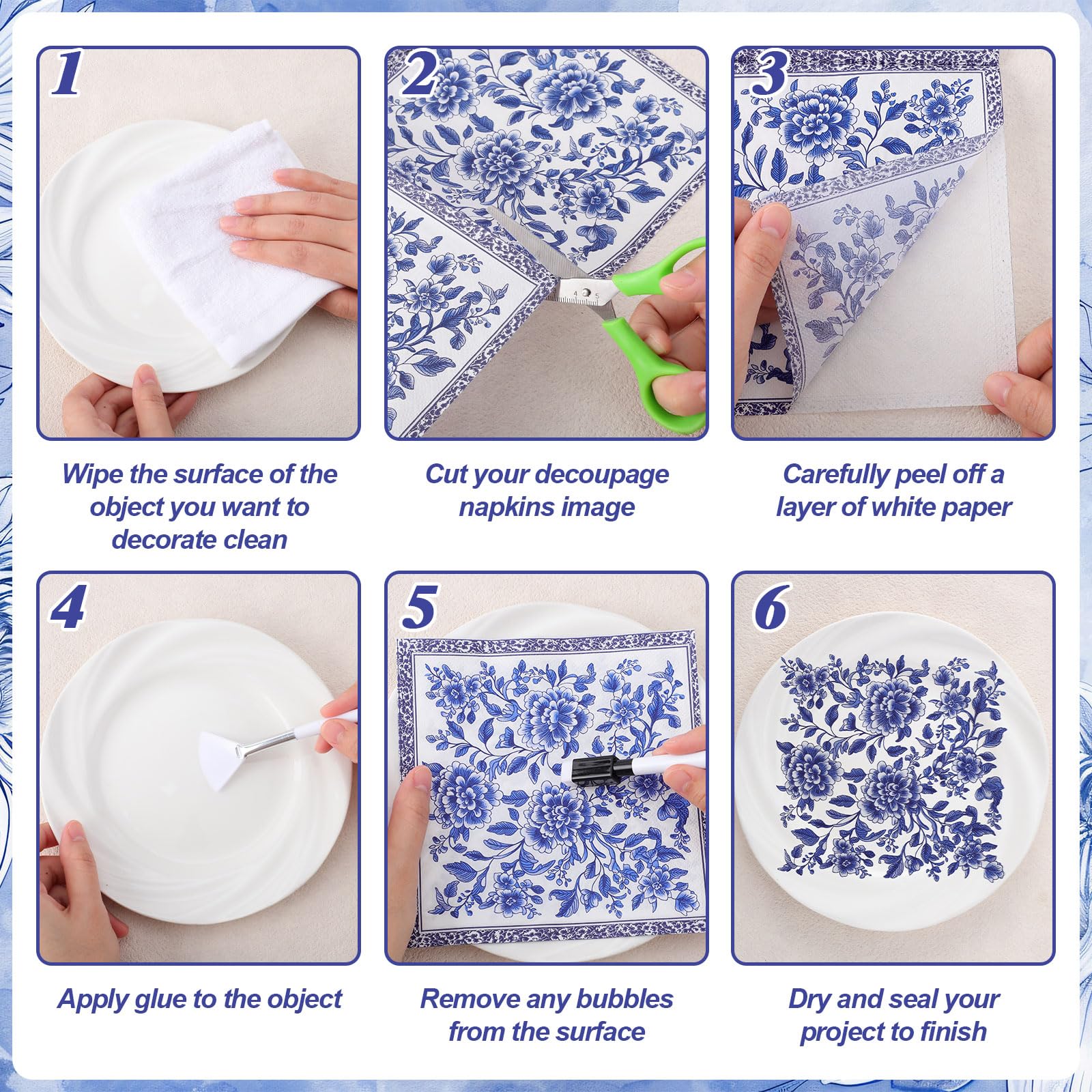 1

Wipe the surface of the object you want to decorate clean

2

4 5

Cut your decoupage napkins image

3

Carefully peel off a layer of white paper

4

Apply glue to the object

5

Remove any bubbles from the surface

6

Dry and seal your project to finish