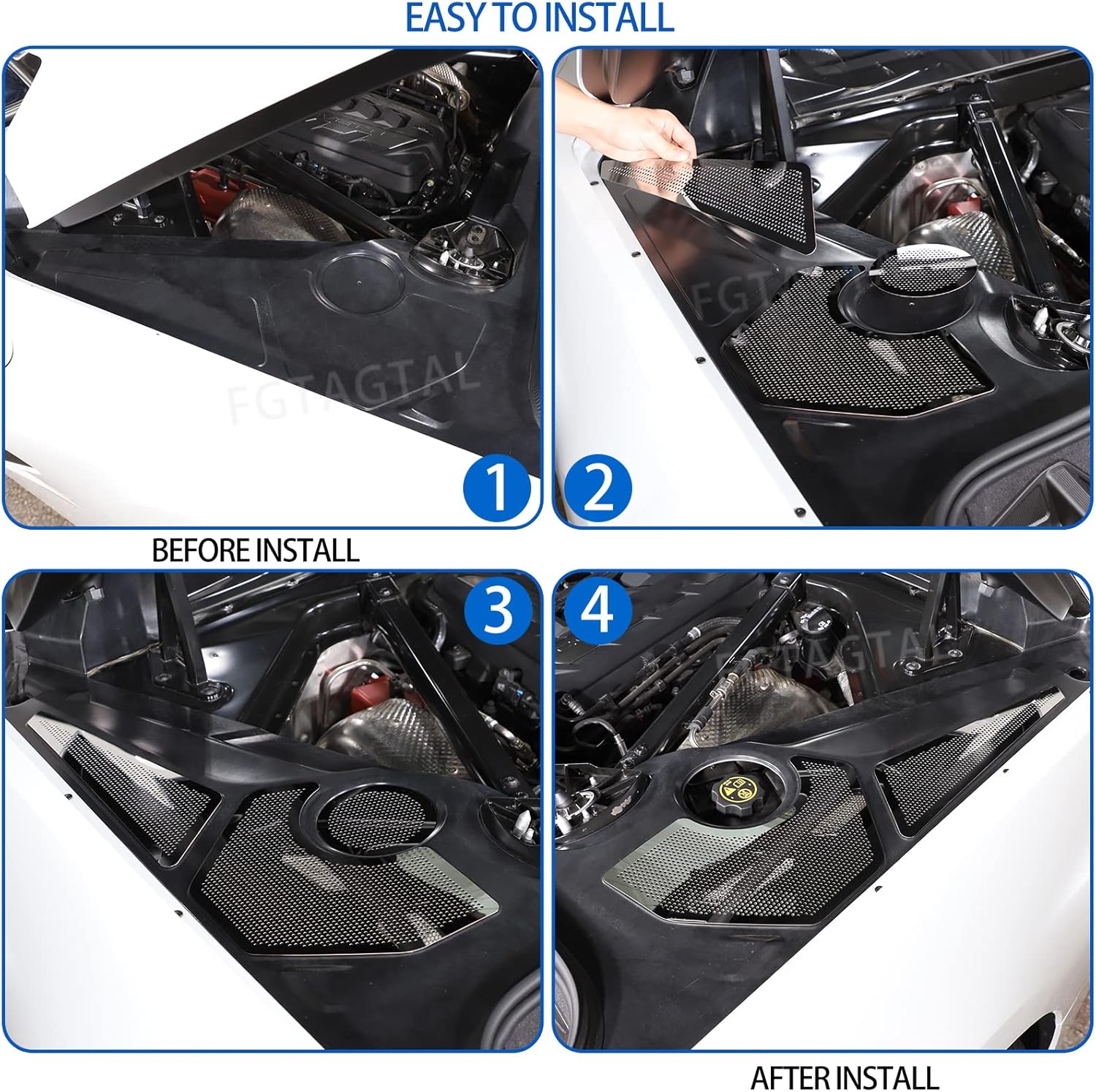 EASY TO INSTALL

FGTAGTAL

1

2

BEFORE INSTALL

3

4

AFTER INSTALL