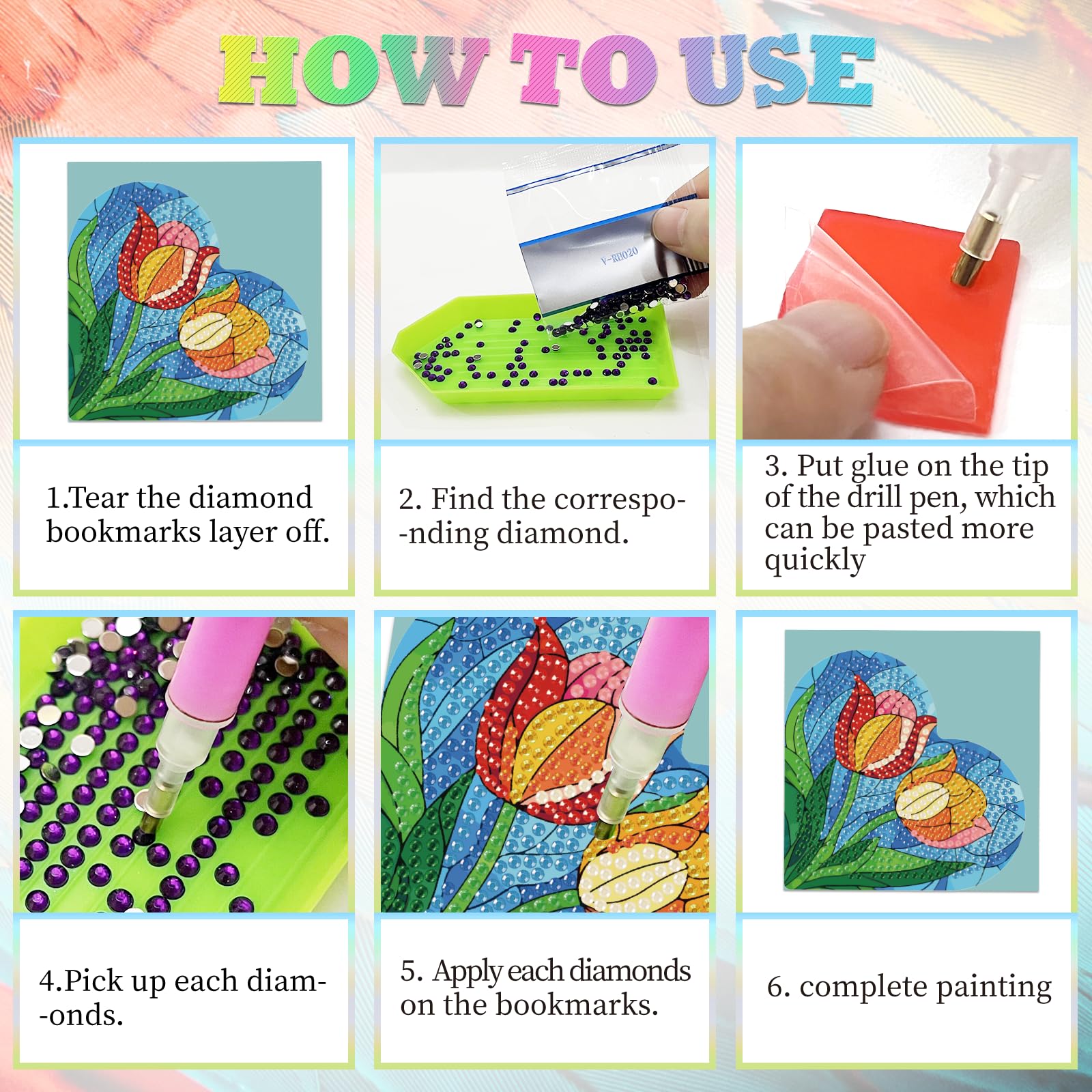 HOW TO USE

V-RH020

1.Tear the diamond bookmarks layer off.

2. Find the correspo--nding diamond.

3. Put glue on the tip of the drill pen, which can be pasted more quickly

4.Pick up each diam--onds.

5. Apply each diamonds on the bookmarks.

6. complete painting