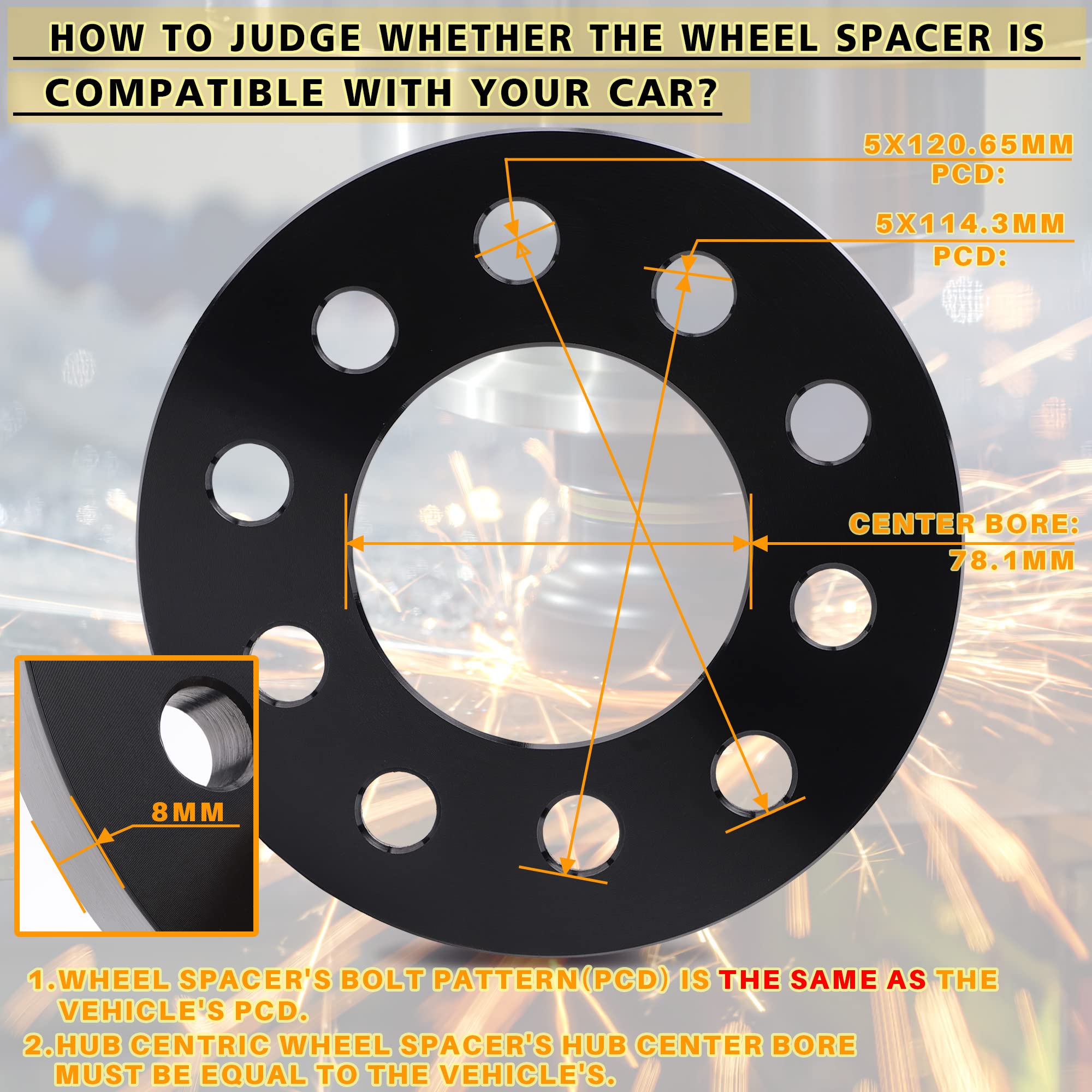 HOW TO JUDGE WHETHER THE WHEEL SPACER IS COMPATIBLE WITH YOUR CAR?

5X120.65MM PCD:

5X114.3MM PCD:

CENTER BORE: 78.1MM

8MM

1.WHEEL SPACER'S BOLT PATTERN(PCD) IS THE SAME AS THE VEHICLE'S PCD.

2.HUB CENTRIC WHEEL SPACER'S HUB CENTER BORE MUST BE EQUAL TO THE VEHICLE'S.