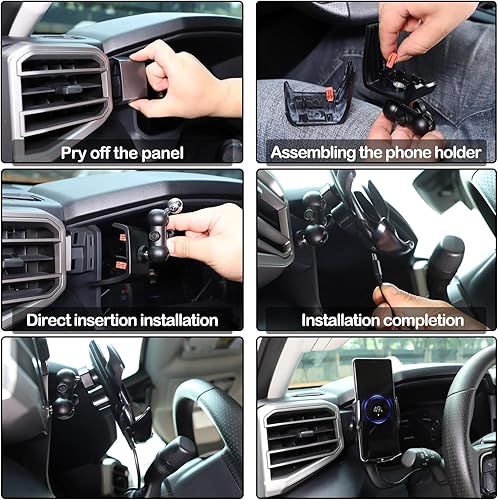 Pry off the panel

Assembling the phone holder

Direct insertion installation

Installation completion

49%