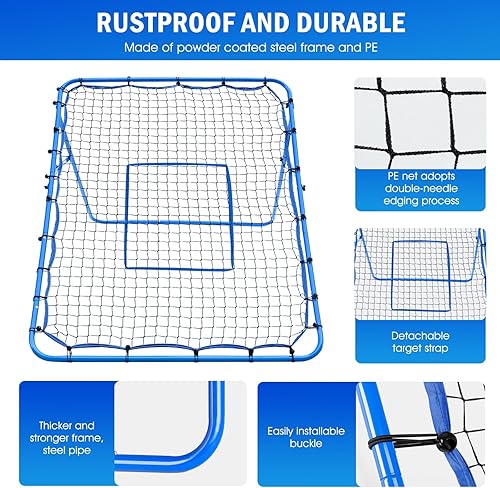 RUSTPROOF AND DURABLE

Made of powder coated steel frame and PE

PE net adopts double-needle edging process

Detachable target strap

Thicker and stronger frame, steel pipe

Easily installable buckle