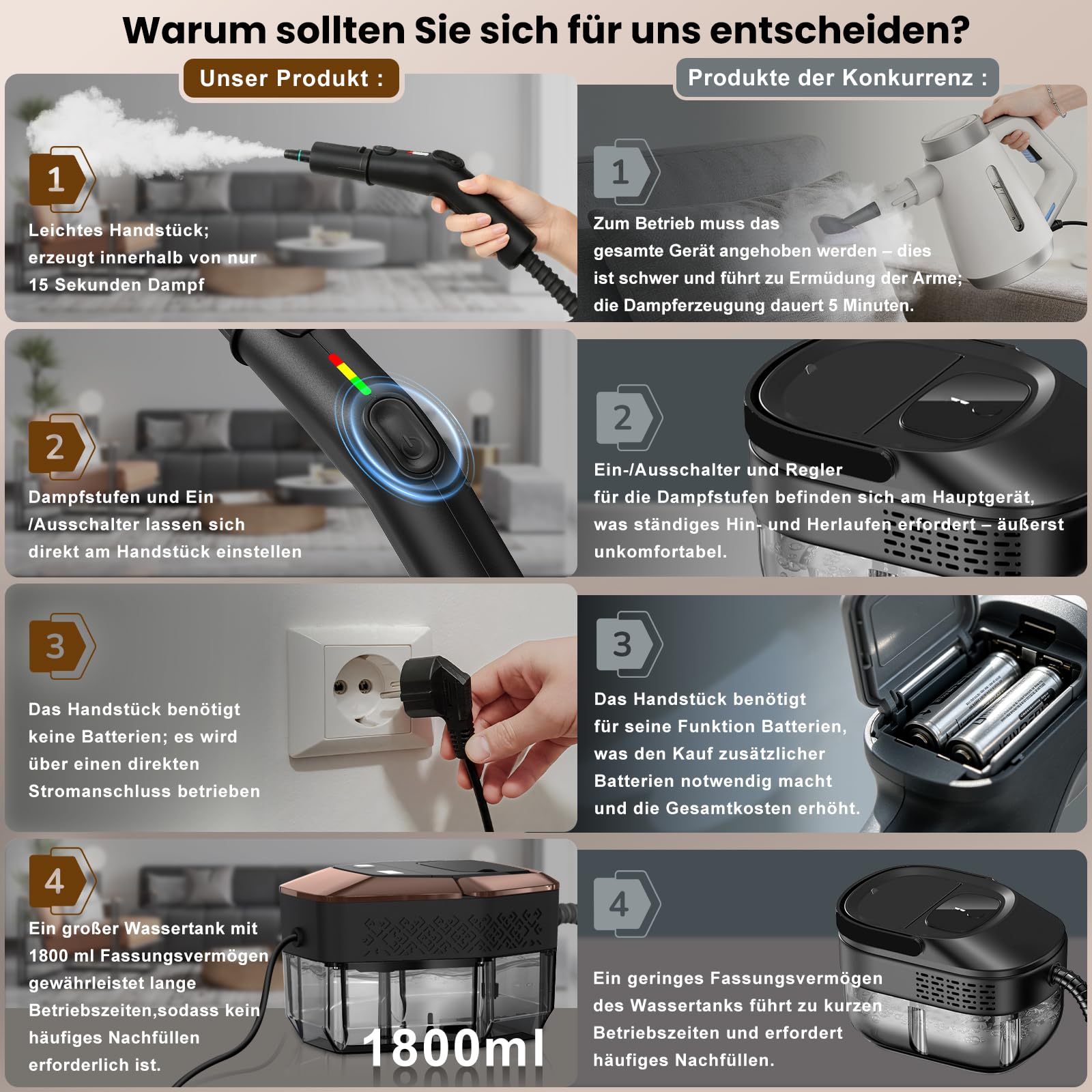 Warum sollten Sie sich für uns entscheiden?

Unser Produkt :

1

Leichtes Handstück; erzeugt innerhalb von nur 15 Sekunden Dampf

2

Dampfstufen und Ein /Ausschalter lassen sich direkt am Handstück einstellen

3

Das Handstück benötigt keine Batterien; es wird über einen direkten Stromanschluss betrieben

4

Ein großer Wassertank mit 1800 ml Fassungsvermögen gewährleistet lange Betriebszeiten,sodass kein häufiges Nachfüllen erforderlich ist.

1800ml

Produkte der Konkurrenz :

1

Zum Betrieb muss das gesamte Gerät angehoben werden – dies ist schwer und führt zu Ermüdung der Arme; die Dampferzeugung dauert 5 Minuten.

2

Ein-/Ausschalter und Regler für die Dampfstufen befinden sich am Hauptgerät, was ständiges Hin- und Herlaufen erfordert – äußerst unkomfortabel.

3

Das Handstück benötigt für seine Funktion Batterien, was den Kauf zusätzlicher Batterien notwendig macht und die Gesamtkosten erhöht.

4

Ein geringes Fassungsvermögen des Wassertanks führt zu kurzen Betriebszeiten und erfordert häufiges Nachfüllen.