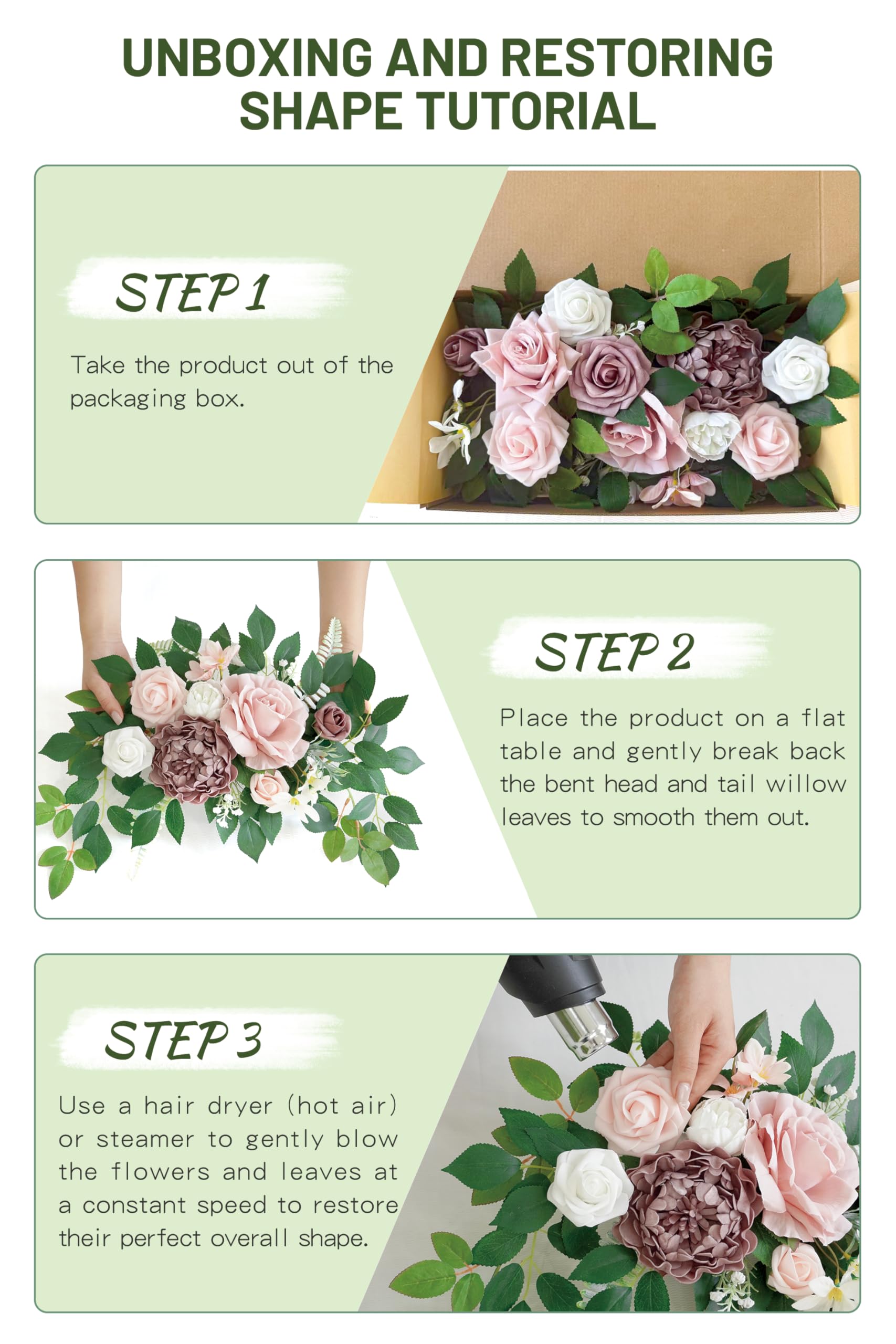 UNBOXING AND RESTORING SHAPE TUTORIAL

STEP 1

Take the product out of the packaging box.

STEP 2

Place the product on a flat table and gently break back the bent head and tail willow leaves to smooth them out.

STEP 3

Use a hair dryer (hot air) or steamer to gently blow the flowers and leaves at a constant speed to restore their perfect overall shape.