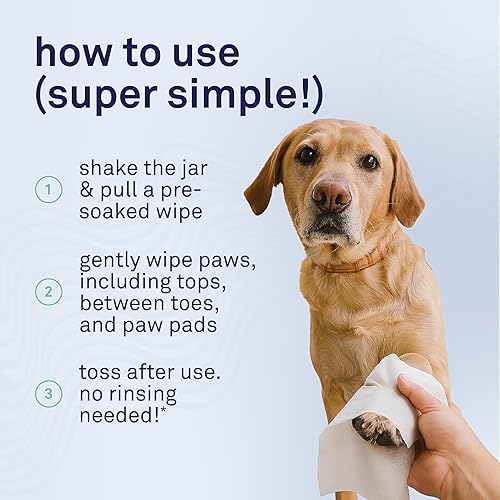 how to use (super simple!)

1 shake the jar & pull a pre-soaked wipe

2 gently wipe paws, including tops, between toes, and paw pads

3 toss after use. no rinsing needed!*