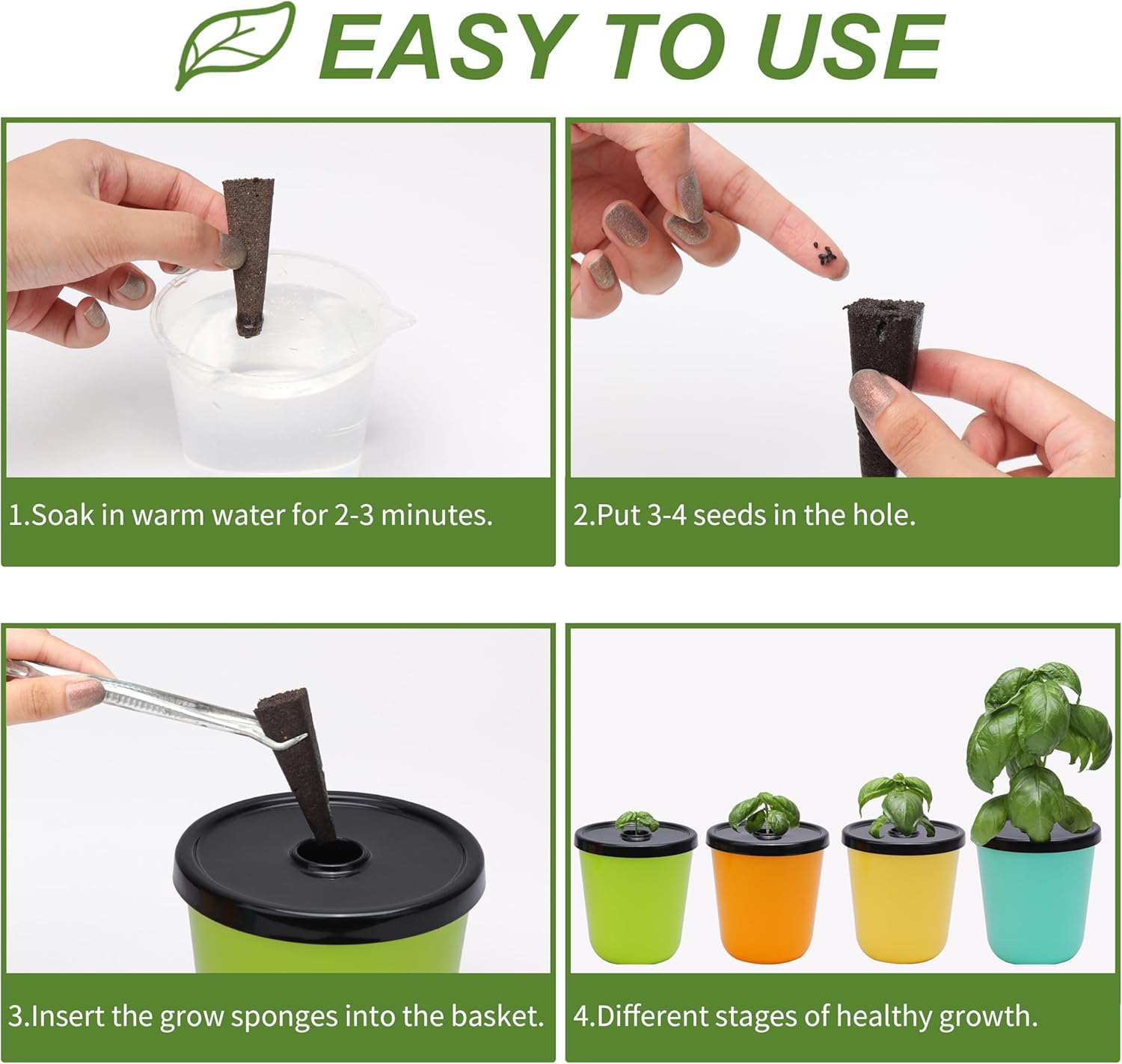 EASY TO USE

1.Soak in warm water for 2-3 minutes.

2.Put 3-4 seeds in the hole.

3.Insert the grow sponges into the basket.

4.Different stages of healthy growth.