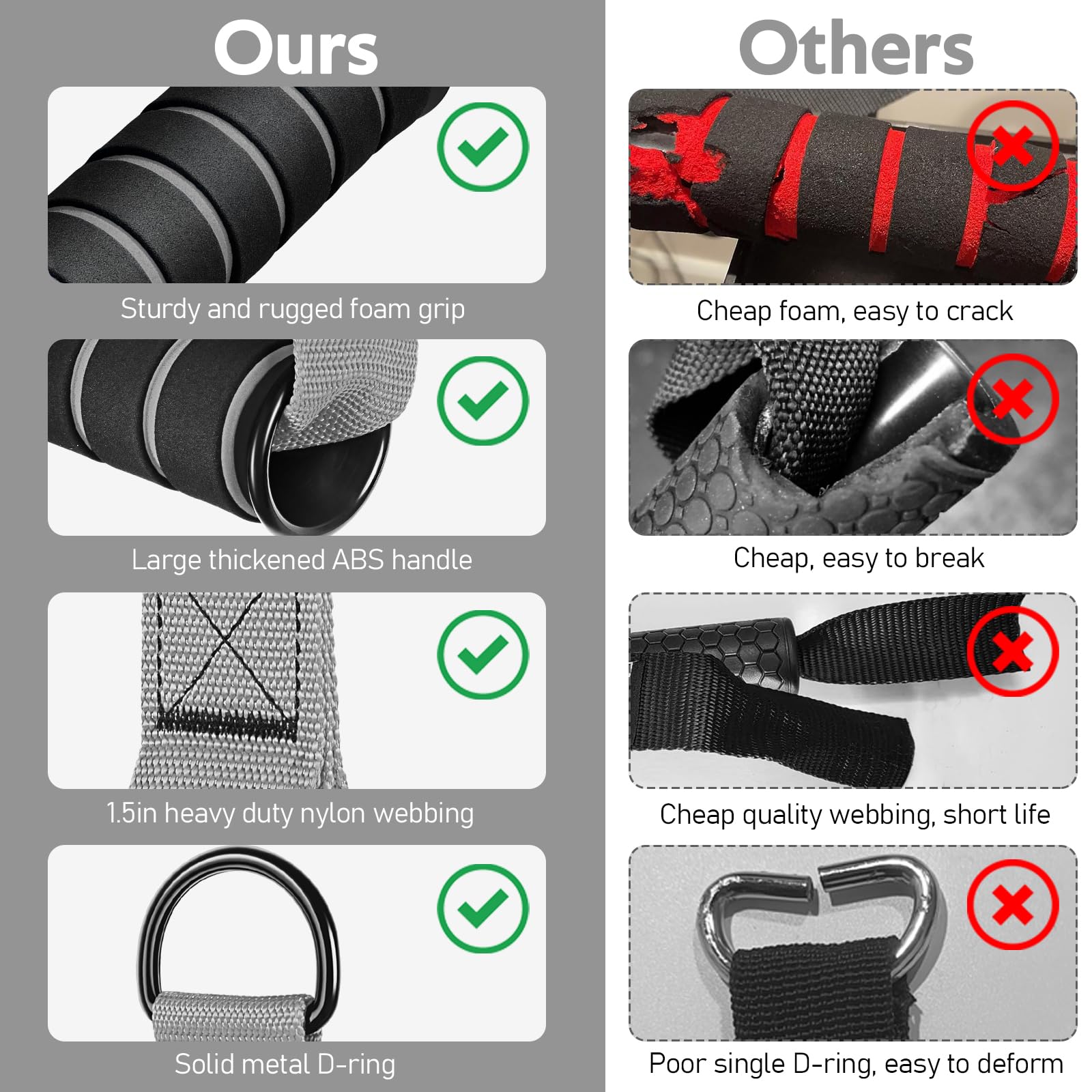 Ours

Sturdy and rugged foam grip

Large thickened ABS handle

1.5in heavy duty nylon webbing

Solid metal D-ring

Others

Cheap foam, easy to crack

Cheap, easy to break

Cheap quality webbing, short life

Poor single D-ring, easy to deform