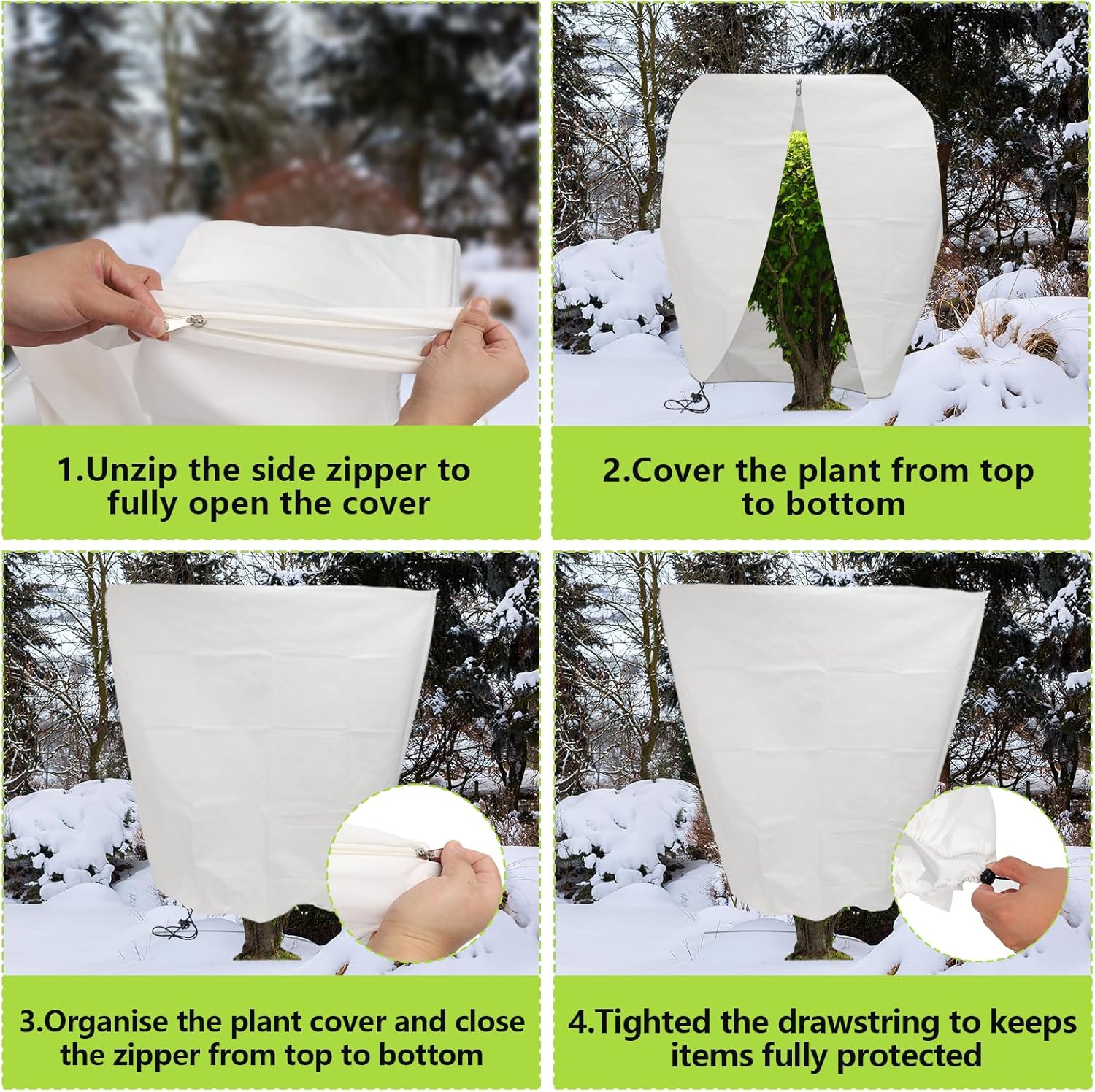 1.Unzip the side zipper to fully open the cover

2.Cover the plant from top to bottom

3.Organise the plant cover and close the zipper from top to bottom

4.Tighted the drawstring to keeps items fully protected