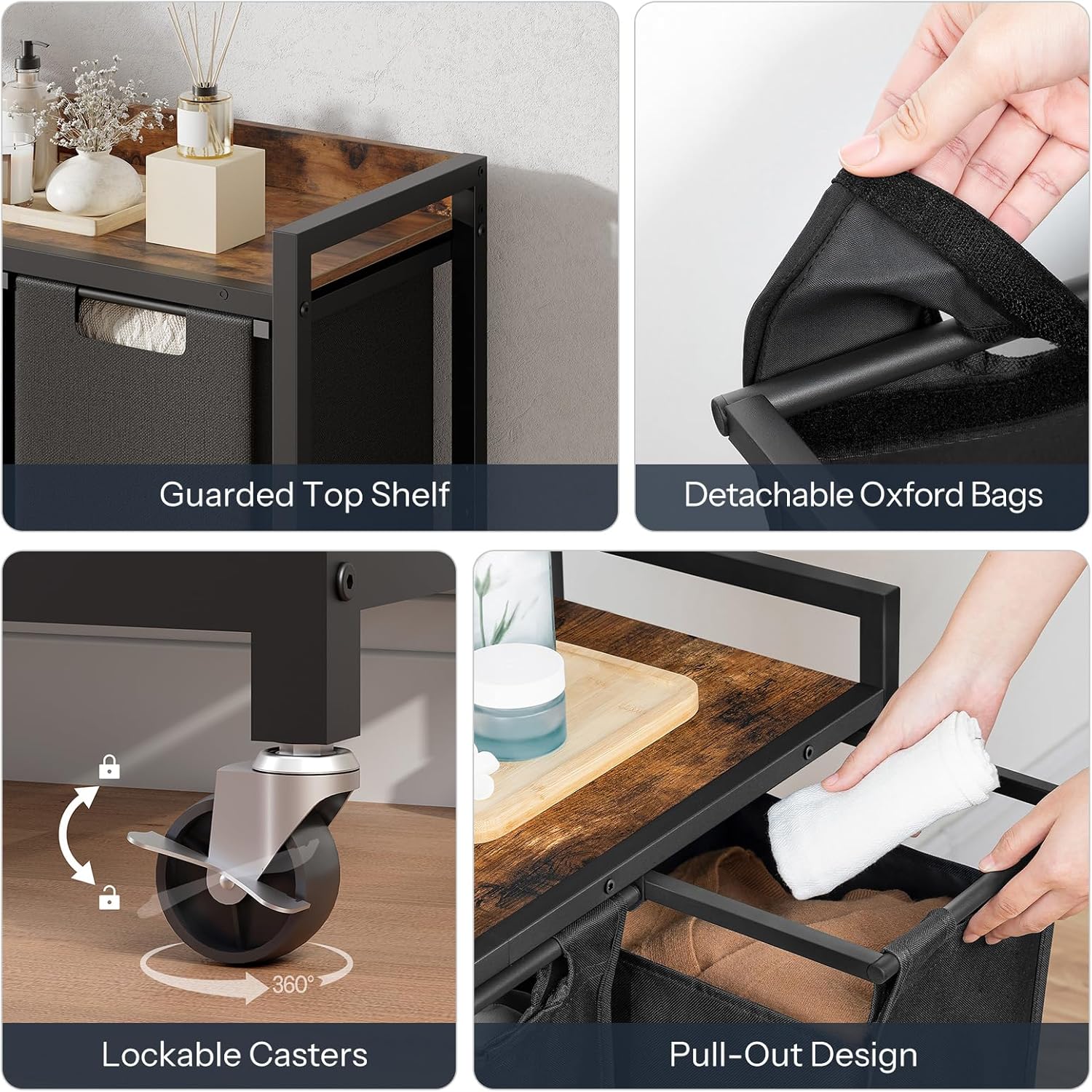 Guarded Top Shelf

Detachable Oxford Bags

360°

Lockable Casters

Pull-Out Design