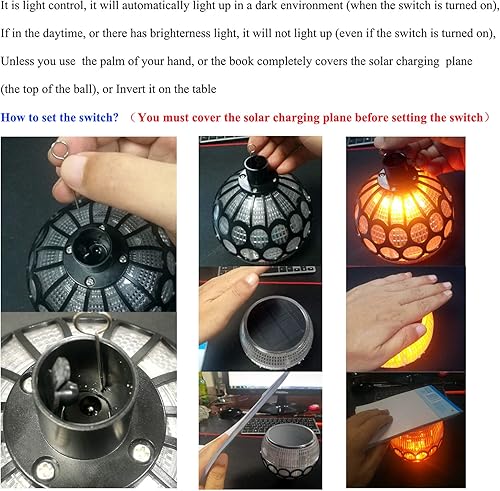 It is light control, it will automatically light up in a dark environment (when the switch is turned on),

If in the daytime, or there has brighterness light, it will not light up (even if the switch is turned on),

Unless you use the palm of your hand, or the book completely covers the solar charging plane

(the top of the ball), or Invert it on the table

How to set the switch? （You must cover the solar charging plane before setting the switch）