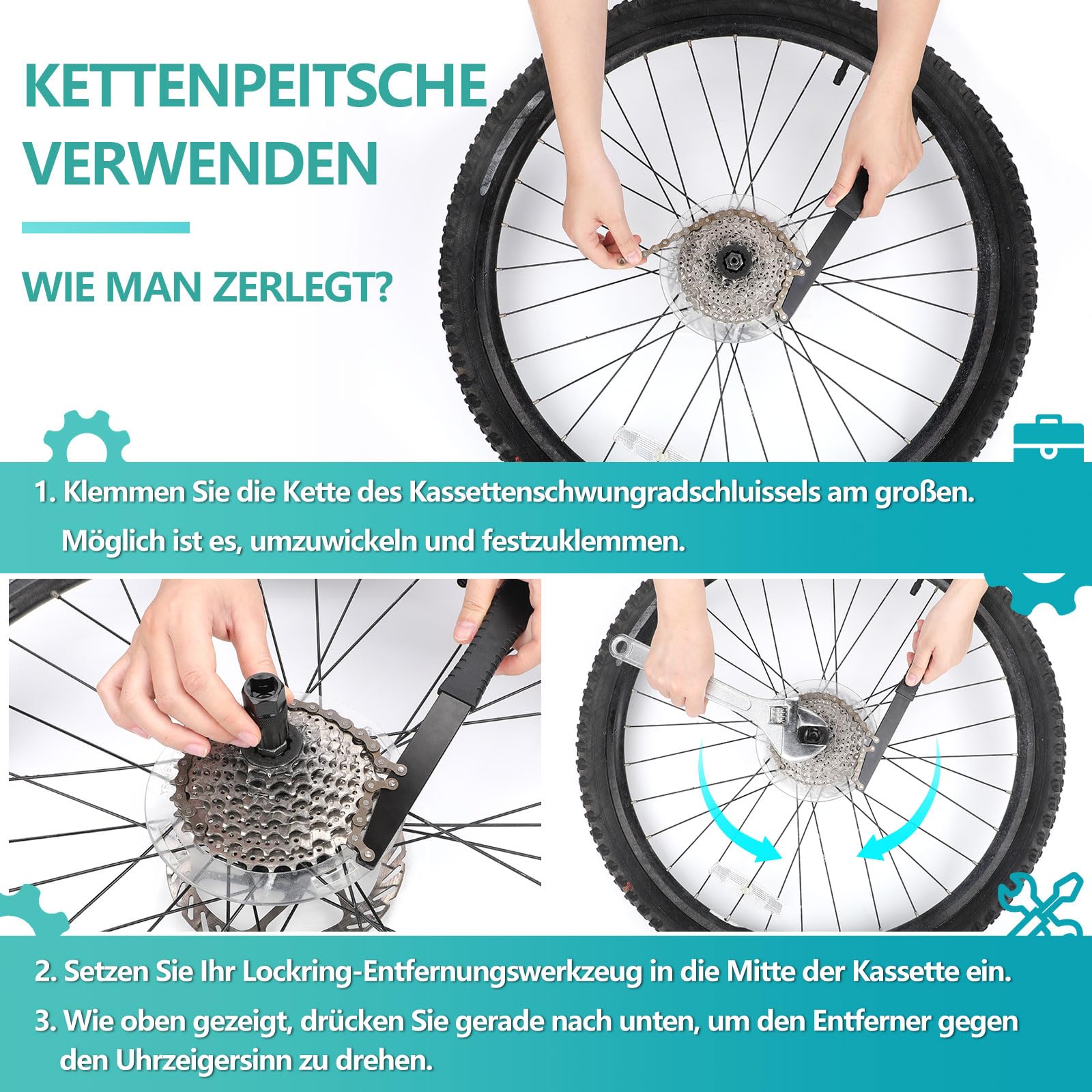 KETTENPEITSCHE VERWENDEN

WIE MAN ZERLEGT?

1. Klemmen Sie die Kette des Kassettenschwungradschluissels am großen. Möglich ist es, umzuwickeln und festzuklemmen.

2. Setzen Sie Ihr Lockring-Entfernungswerkzeug in die Mitte der Kassette ein.

3. Wie oben gezeigt, drücken Sie gerade nach unten, um den Entferner gegen den Uhrzeigersinn zu drehen.