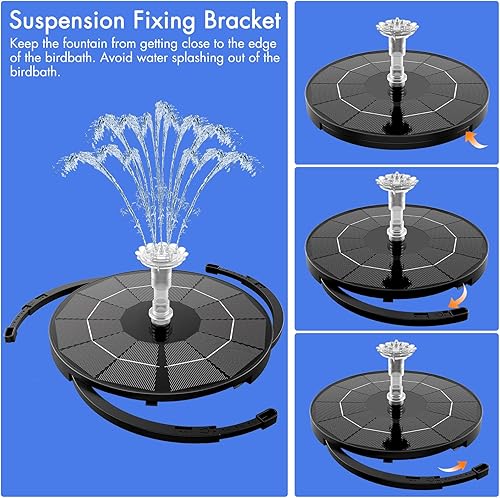 Suspension Fixing Bracket

Keep the fountain from getting close to the edge of the birdbath. Avoid water splashing out of the birdbath.