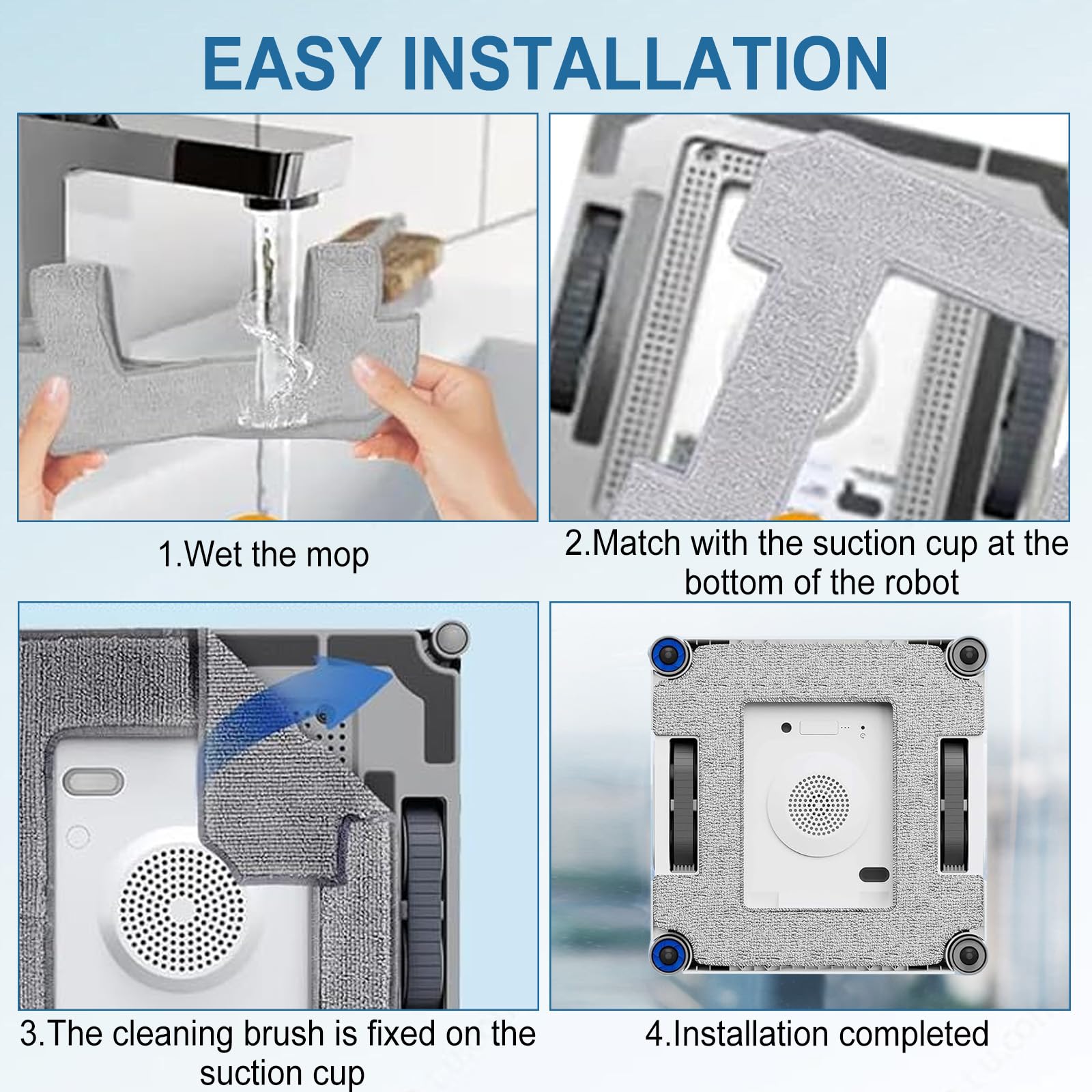 EASY INSTALLATION

1.Wet the mop

2.Match with the suction cup at the bottom of the robot

3.The cleaning brush is fixed on the suction cup

4.Installation completed