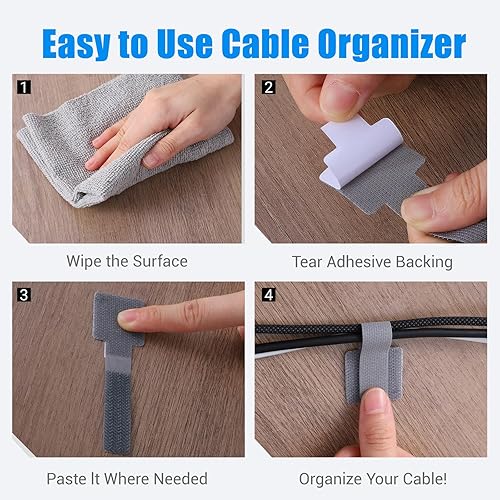 Easy to Use Cable Organizer

1

Wipe the Surface

2

Tear Adhesive Backing

3

Paste It Where Needed

4

Organize Your Cable!