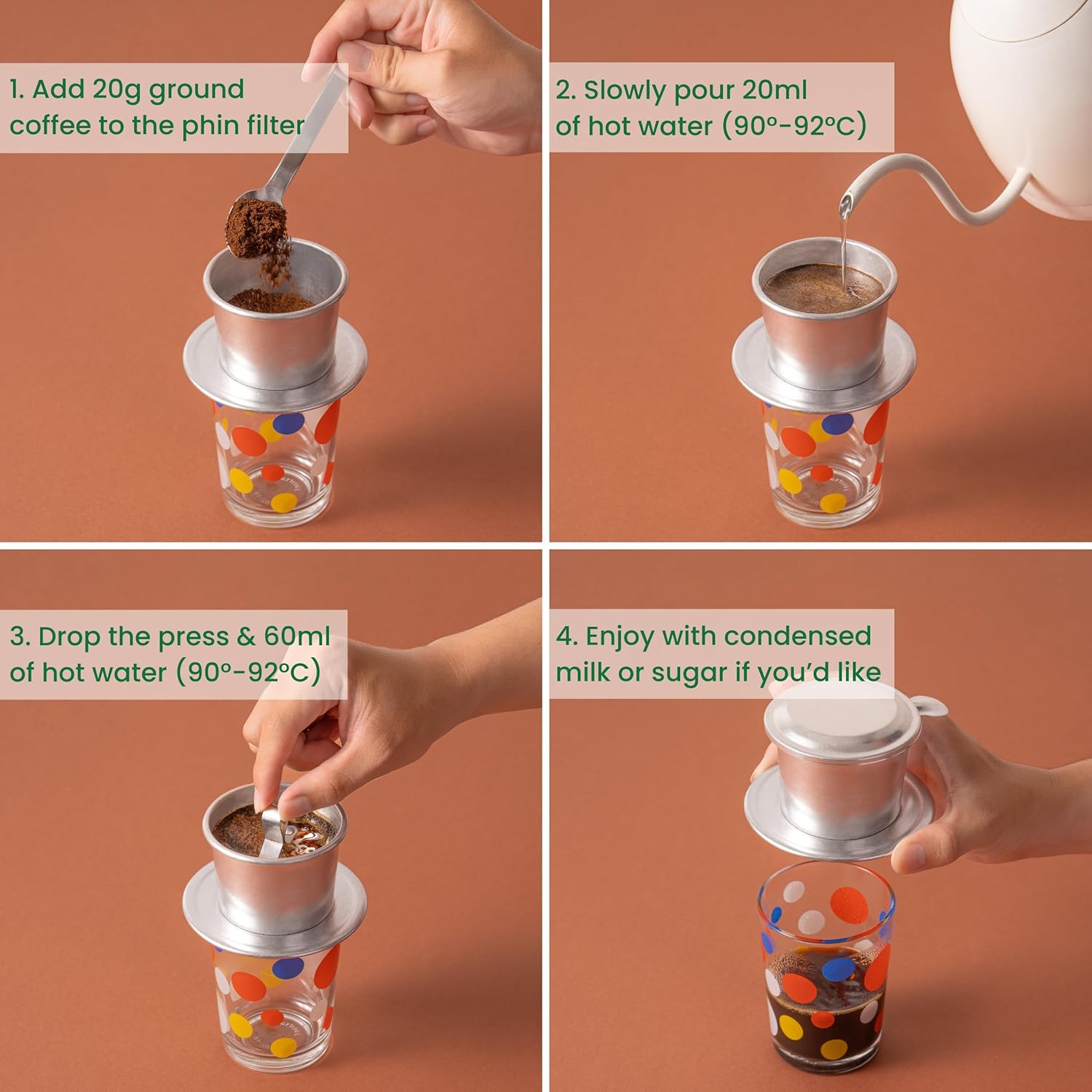 1. Add 20g ground coffee to the phin filter

2. Slowly pour 20ml of hot water (90º-92ºC)

3. Drop the press & 60ml of hot water (90º-92ºC)

4. Enjoy with condensed milk or sugar if you'd like