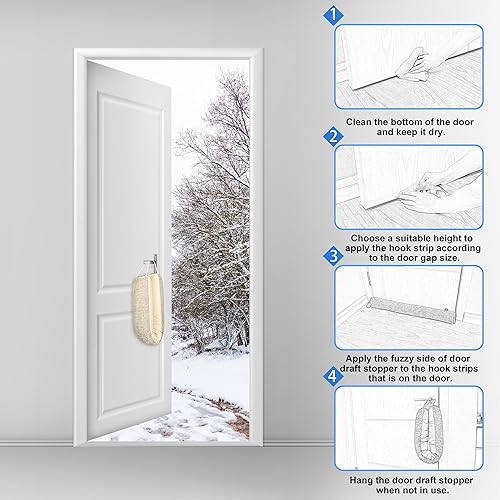 1

Clean the bottom of the door and keep it dry.

2

Choose a suitable height to apply the hook strip according to the door gap size.

3

Apply the fuzzy side of door draft stopper to the hook strips that is on the door.

4

Hang the door draft stopper when not in use.