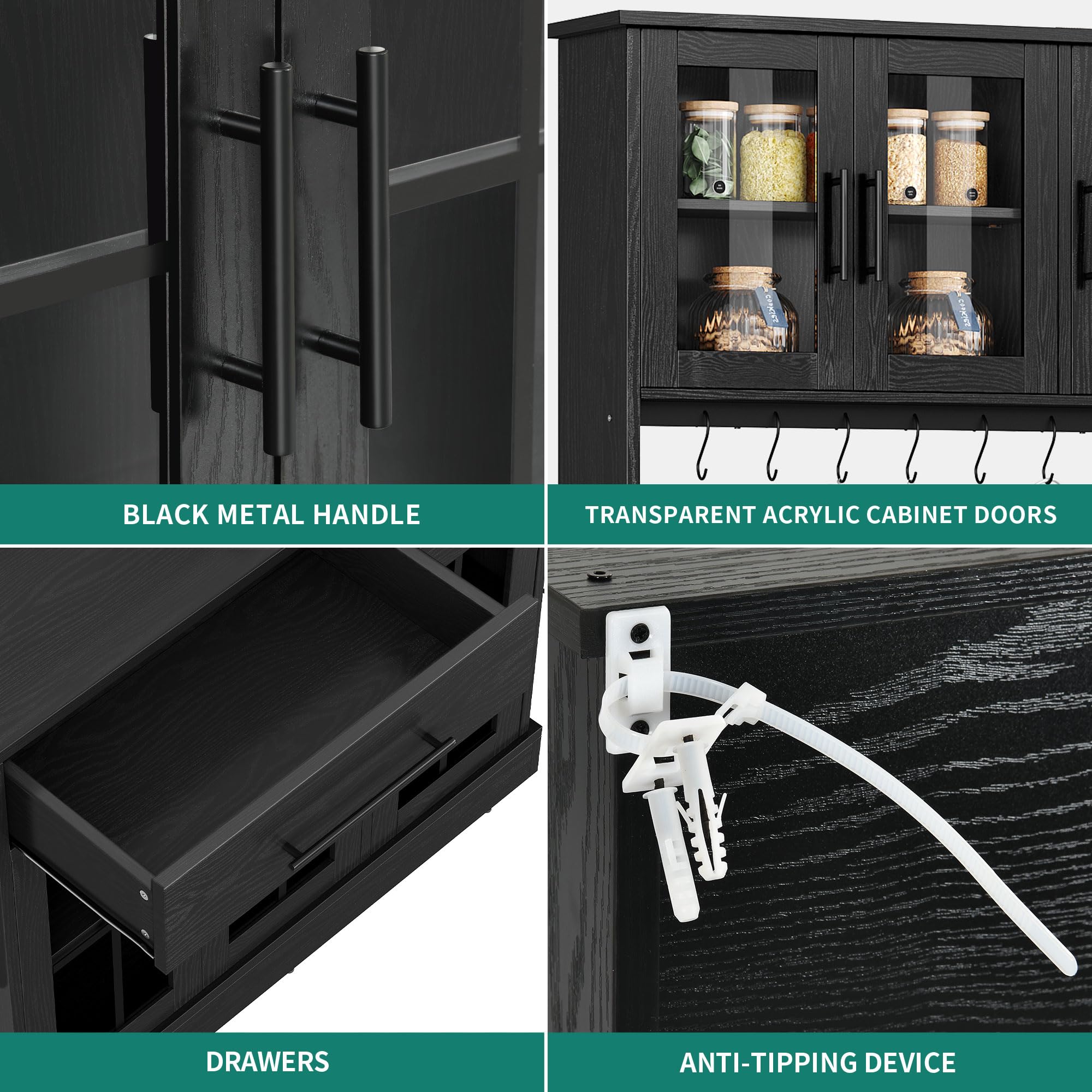 BLACK METAL HANDLE

TRANSPARENT ACRYLIC CABINET DOORS

DRAWERS

ANTI-TIPPING DEVICE