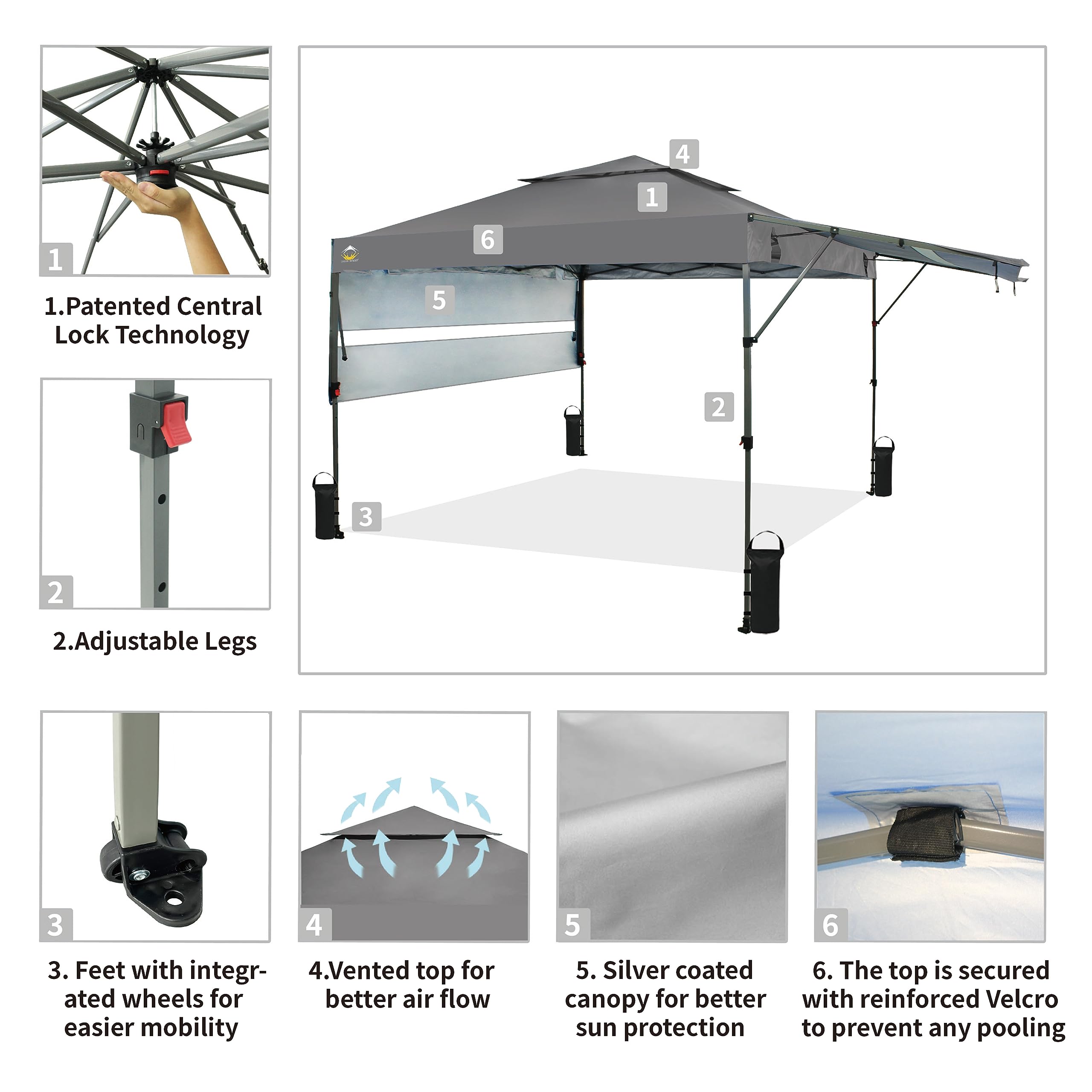 1

1.Patented Central Lock Technology

2

2.Adjustable Legs

4

1

6

5

2

3

3

3. Feet with integrated wheels for easier mobility

4

4.Vented top for better air flow

5

5. Silver coated canopy for better sun protection

6

6. The top is secured with reinforced Velcro to prevent any pooling