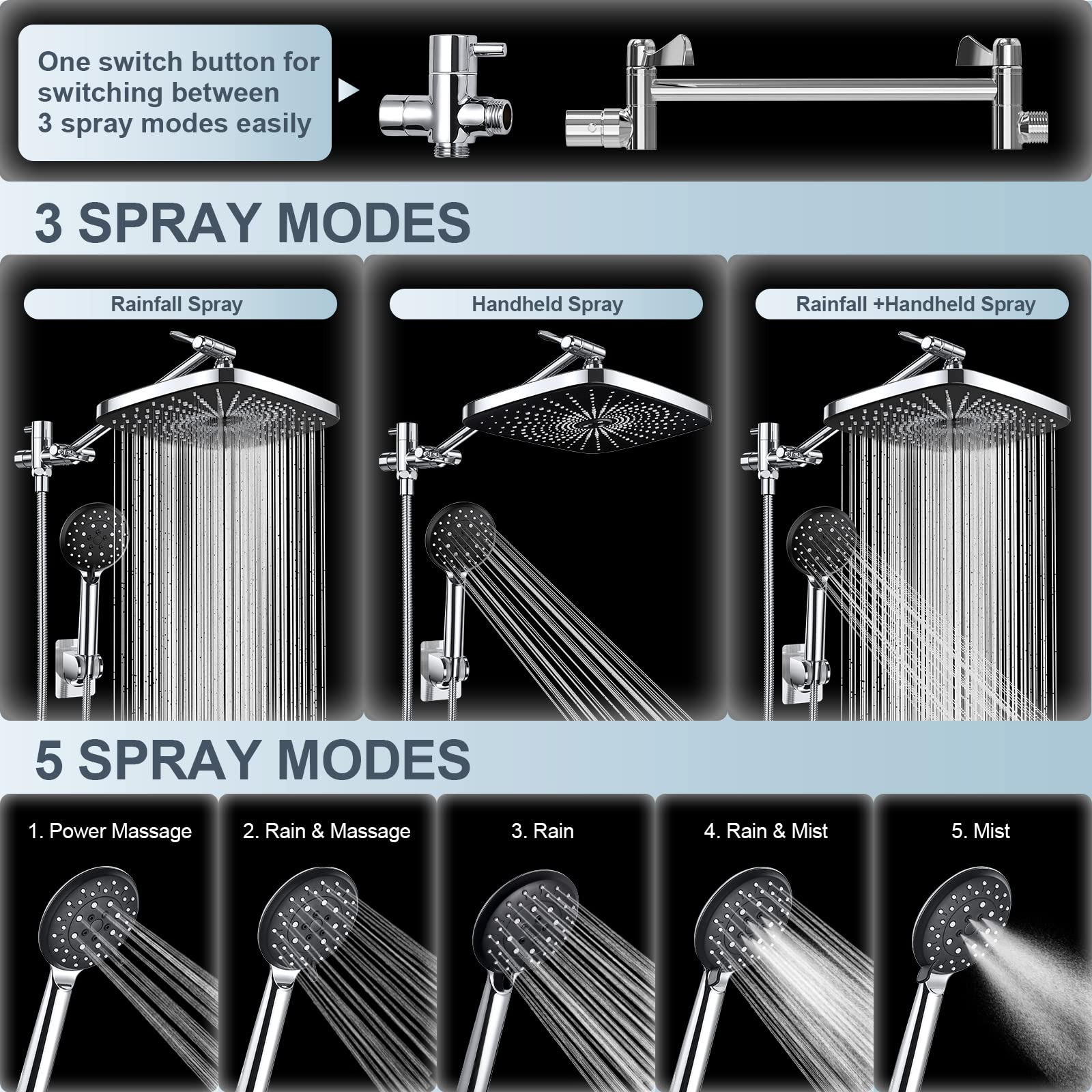 One switch button for switching between 3 spray modes easily

3 SPRAY MODES

Rainfall Spray

Handheld Spray

Rainfall +Handheld Spray

5 SPRAY MODES

1. Power Massage

2. Rain & Massage

3. Rain

4. Rain & Mist

5. Mist