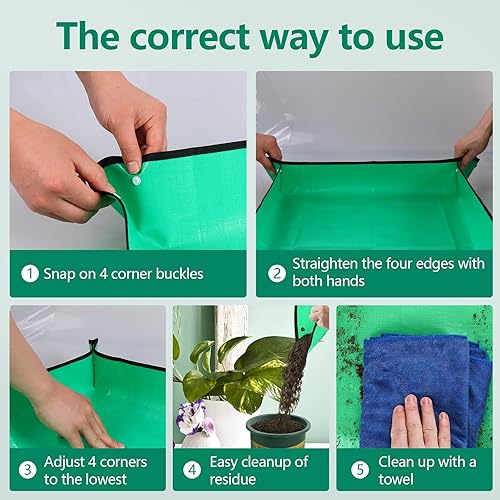 The correct way to use

1 Snap on 4 corner buckles

2 Straighten the four edges with both hands

3 Adjust 4 corners to the lowest

4 Easy cleanup of residue

5 Clean up with a towel