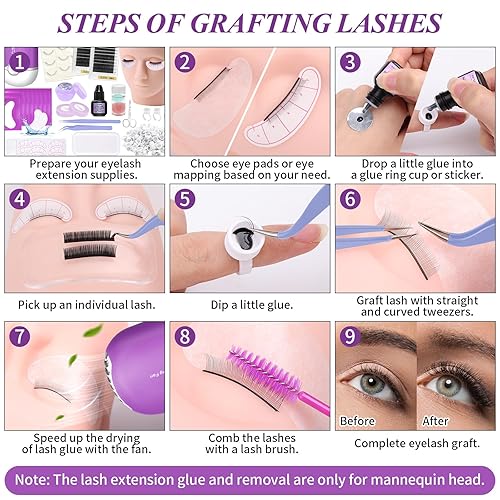 STEPS OF GRAFTING LASHES

1
Prepare your eyelash extension supplies.

2
Choose eye pads or eye mapping based on your need.

3
Drop a little glue into a glue ring cup or sticker.

4
Pick up an individual lash.

5
Dip a little glue.

6
Graft lash with straight and curved tweezers.

7
Speed up the drying of lash glue with the fan.

8
Comb the lashes with a lash brush.

9
Before
After
Complete eyelash graft.

Note: The lash extension glue and removal are only for mannequin head.