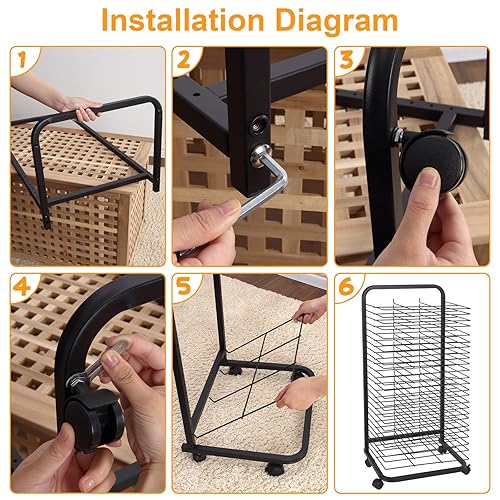 Installation Diagram

1

2

3

4

5

6