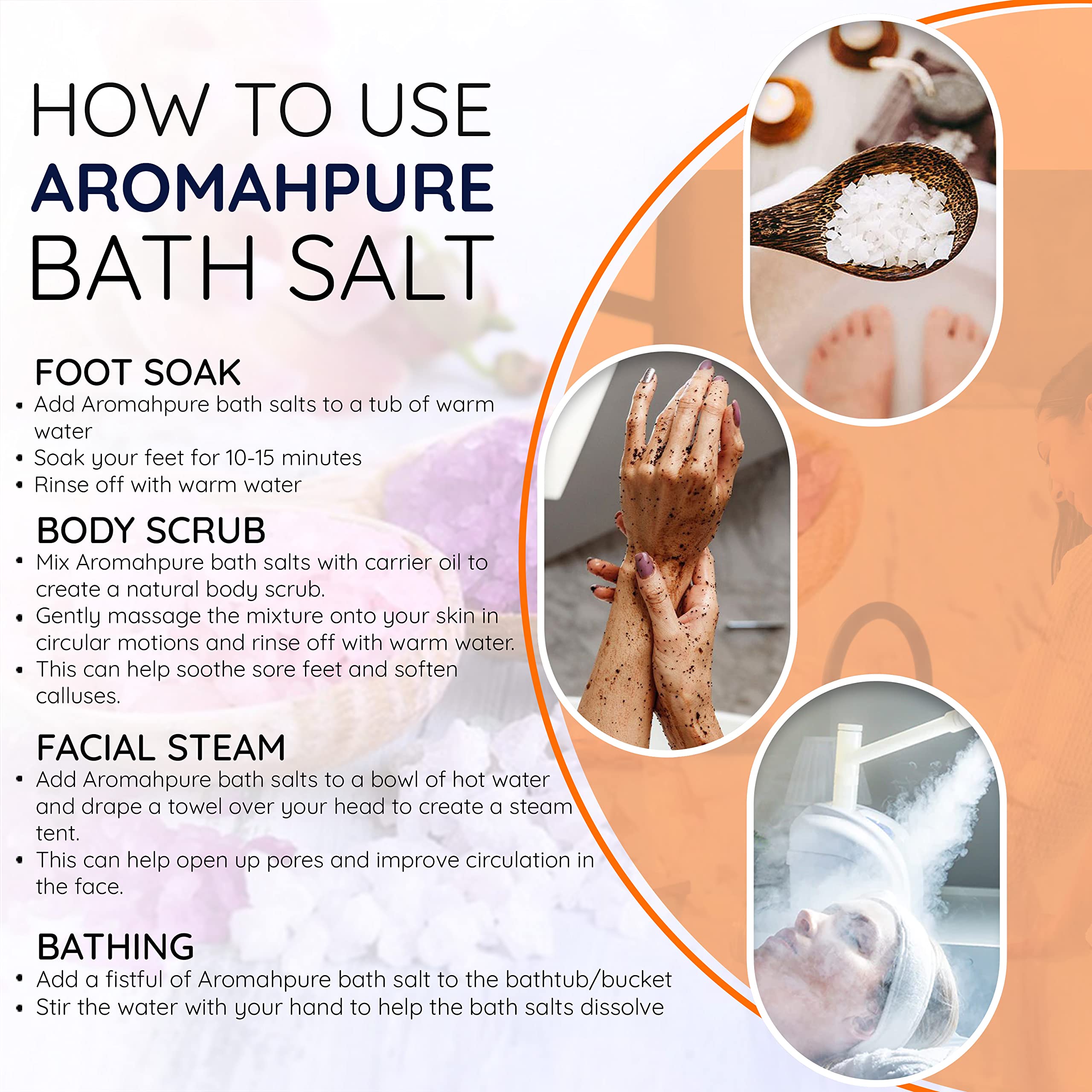 HOW TO USE
AROMAHPURE
BATH SALT

FOOT SOAK
• Add Aromahpure bath salts to a tub of warm water
• Soak your feet for 10-15 minutes
• Rinse off with warm water

BODY SCRUB
• Mix Aromahpure bath salts with carrier oil to create a natural body scrub.
• Gently massage the mixture onto your skin in circular motions and rinse off with warm water.
• This can help soothe sore feet and soften calluses.

FACIAL STEAM
• Add Aromahpure bath salts to a bowl of hot water and drape a towel over your head to create a steam tent.
• This can help open up pores and improve circulation in the face.

BATHING
• Add a fistful of Aromahpure bath salt to the bathtub/bucket
• Stir the water with your hand to help the bath salts dissolve