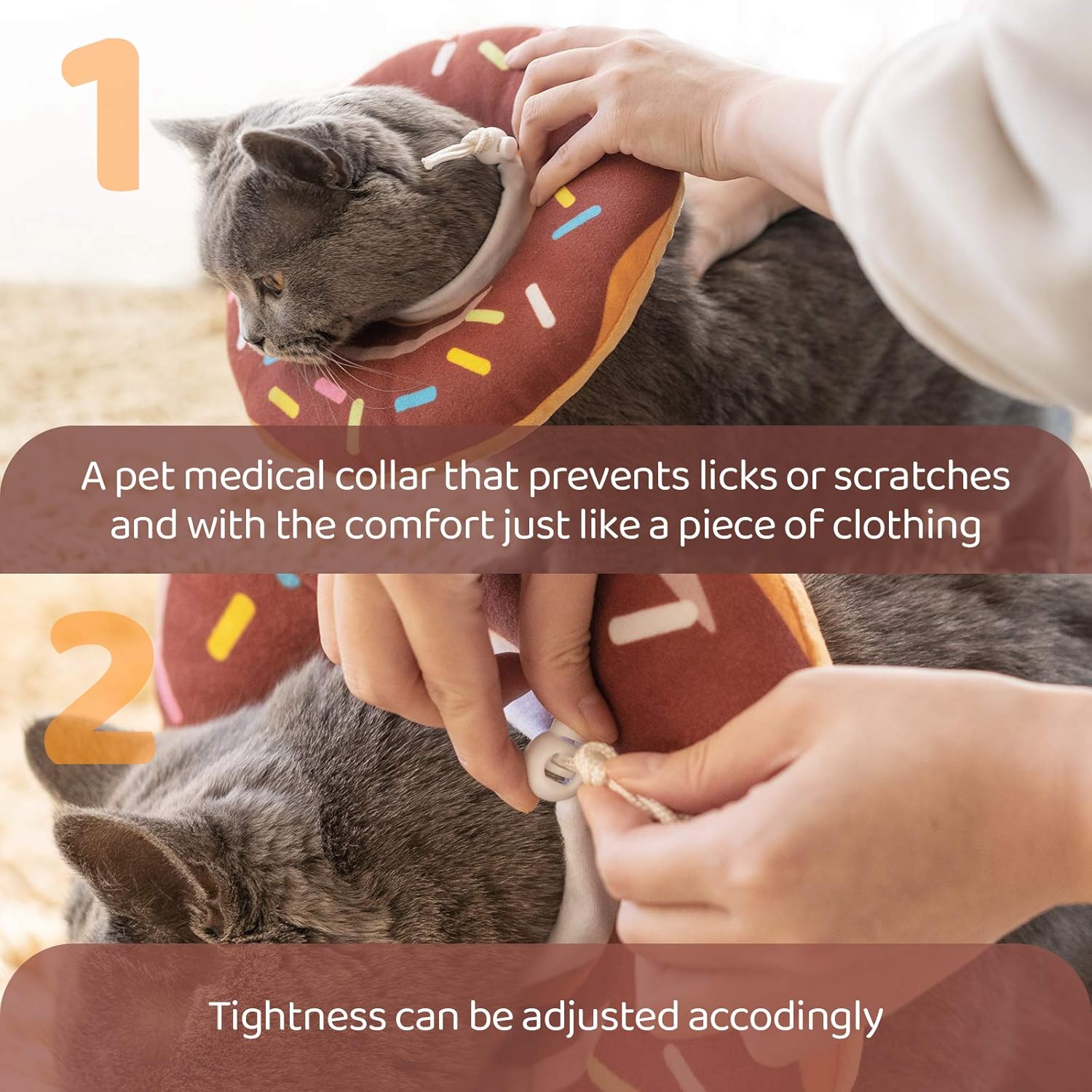 1

A pet medical collar that prevents licks or scratches and with the comfort just like a piece of clothing

2

Tightness can be adjusted accodingly