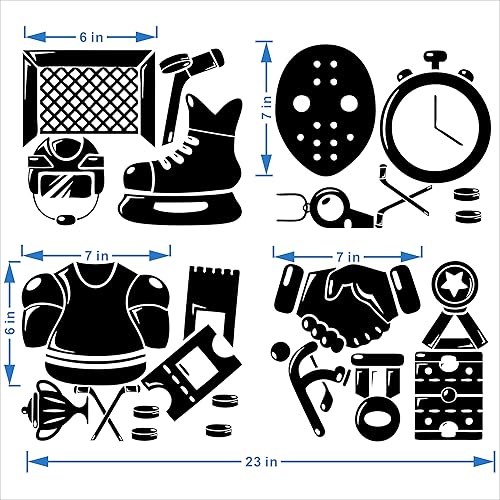 6 in

7 in

7 in

6 in

7 in

23 in