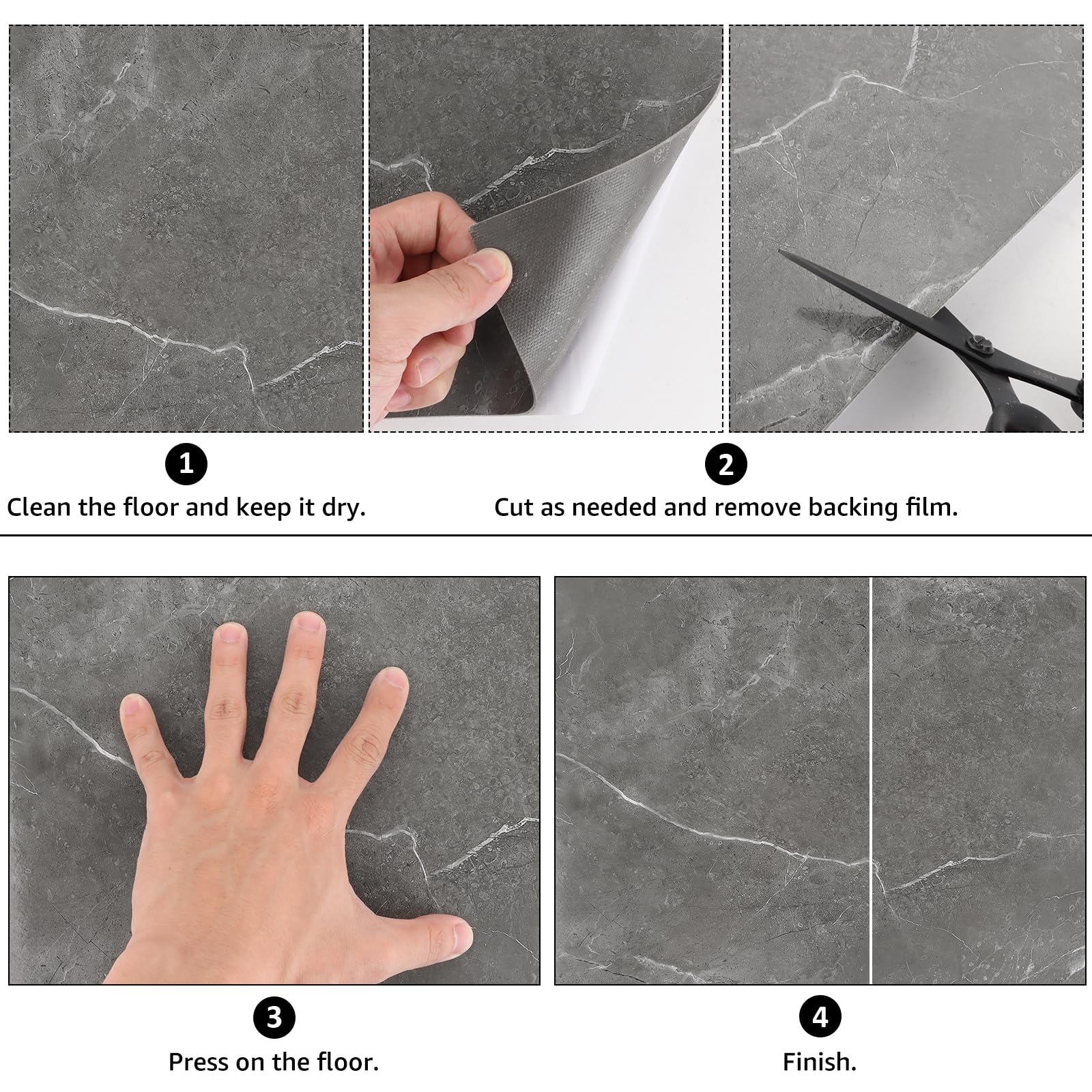 1

Clean the floor and keep it dry.

2

Cut as needed and remove backing film.

3

Press on the floor.

4

Finish.