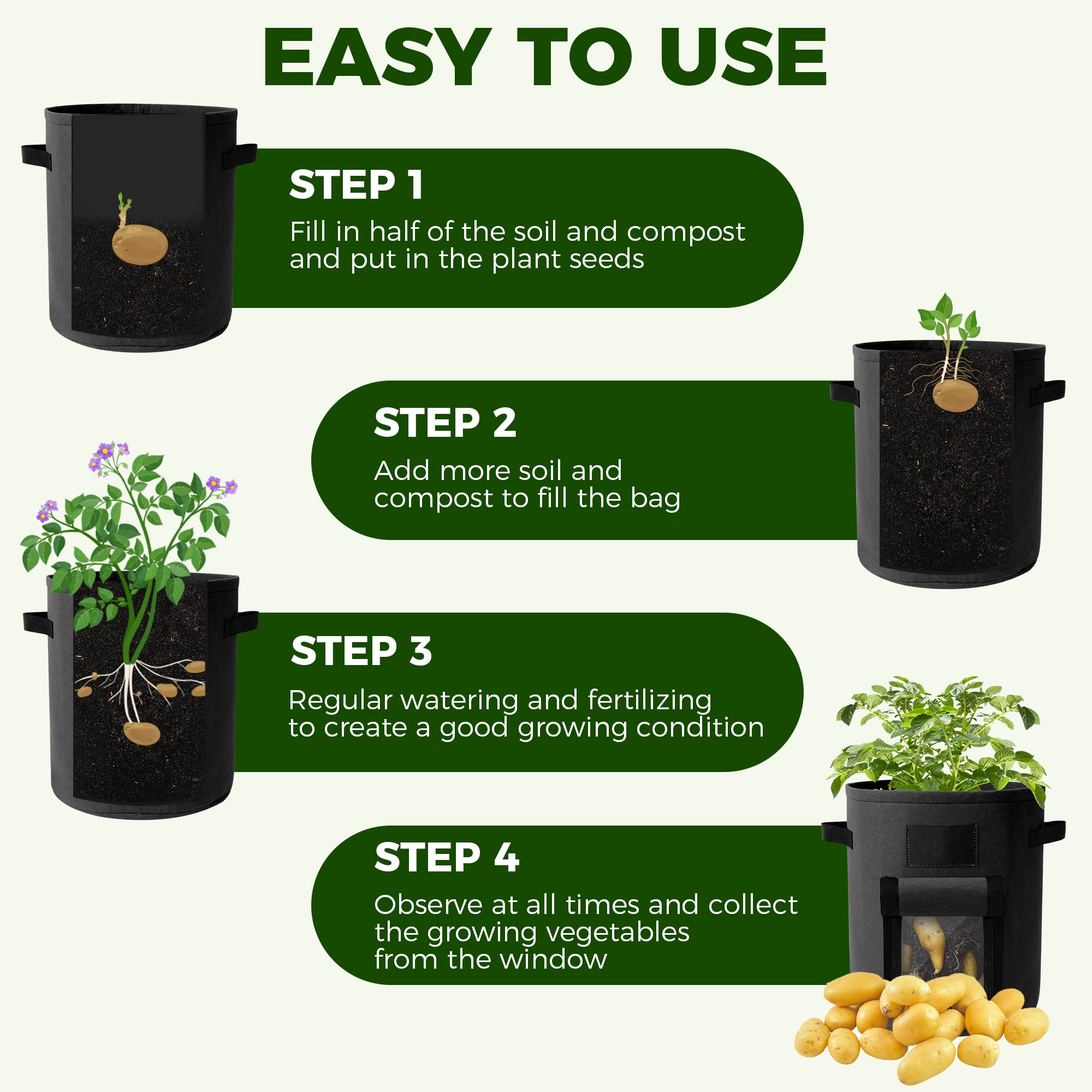 EASY TO USE

STEP 1

Fill in half of the soil and compost and put in the plant seeds

STEP 2

Add more soil and compost to fill the bag

STEP 3

Regular watering and fertilizing to create a good growing condition

STEP 4

Observe at all times and collect the growing vegetables from the window