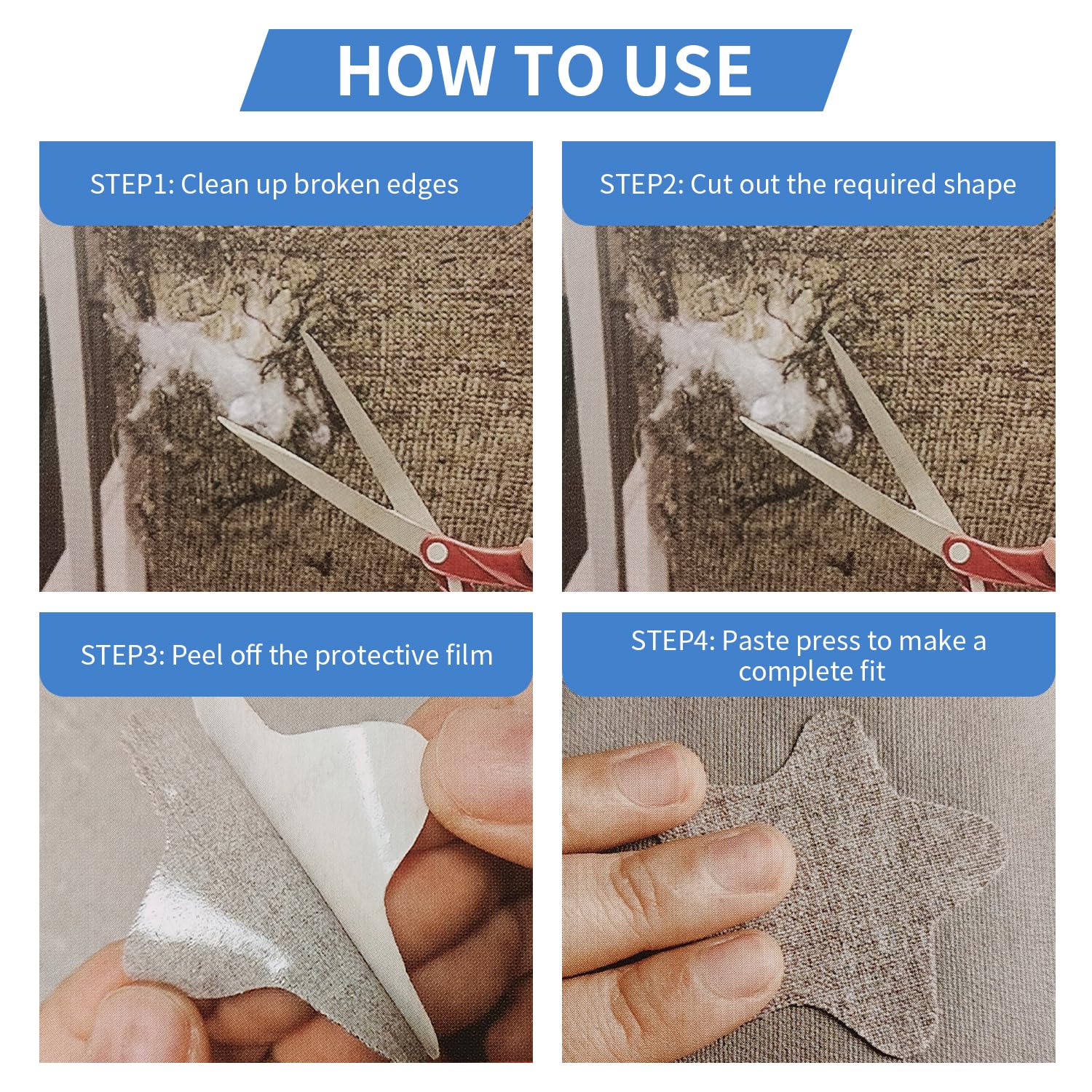 HOW TO USE

STEP1: Clean up broken edges

STEP2: Cut out the required shape

STEP3: Peel off the protective film

STEP4: Paste press to make a complete fit