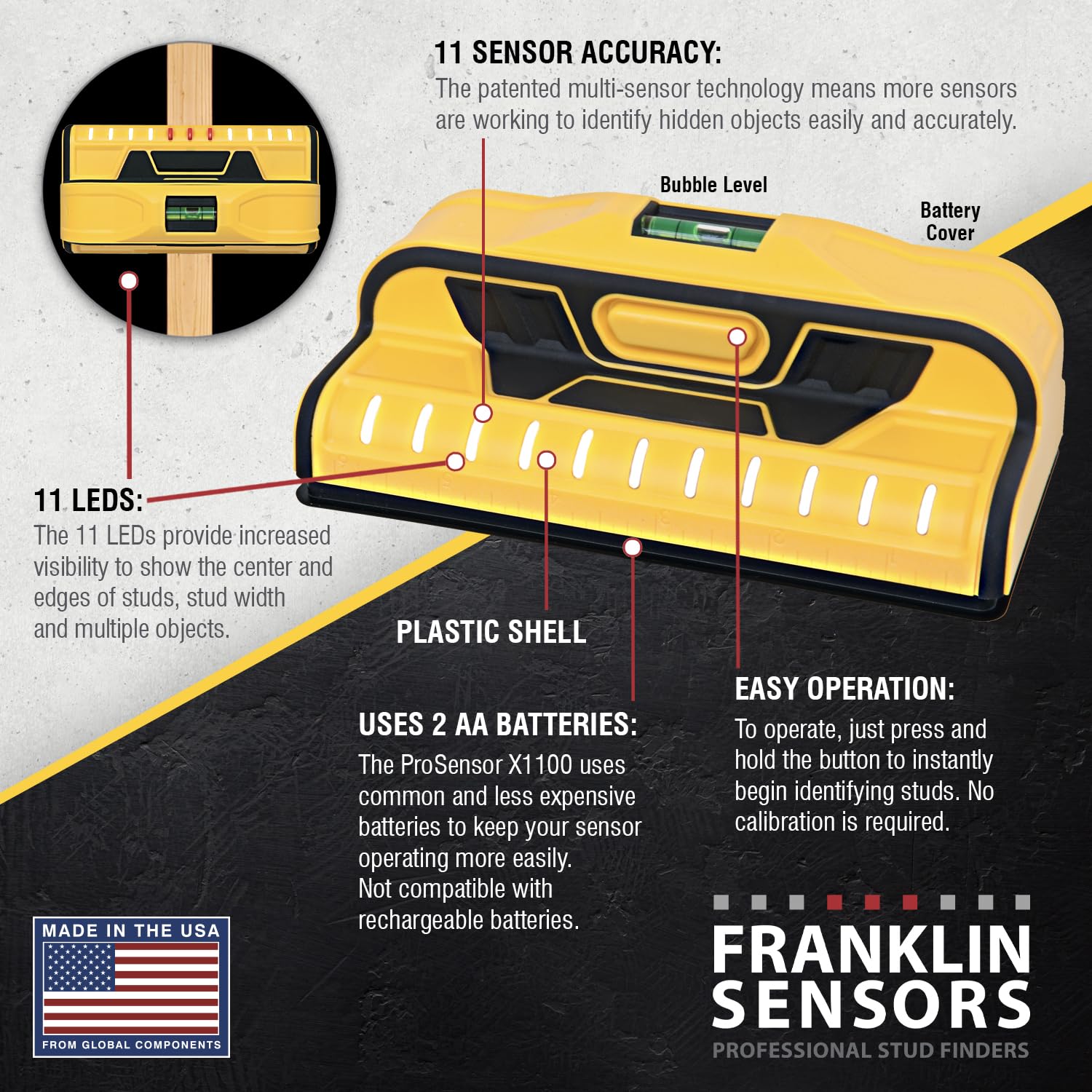 11 SENSOR ACCURACY:
The patented multi-sensor technology means more sensors are working to identify hidden objects easily and accurately.

Bubble Level

Battery Cover

11 LEDS:
The 11 LEDs provide increased visibility to show the center and edges of studs, stud width and multiple objects.

PLASTIC SHELL

USES 2 AA BATTERIES:
The ProSensor X1100 uses common and less expensive batteries to keep your sensor operating more easily.
Not compatible with rechargeable batteries.

EASY OPERATION:
To operate, just press and hold the button to instantly begin identifying studs. No calibration is required.

MADE IN THE USA
FROM GLOBAL COMPONENTS

FRANKLIN SENSORS
PROFESSIONAL STUD FINDERS