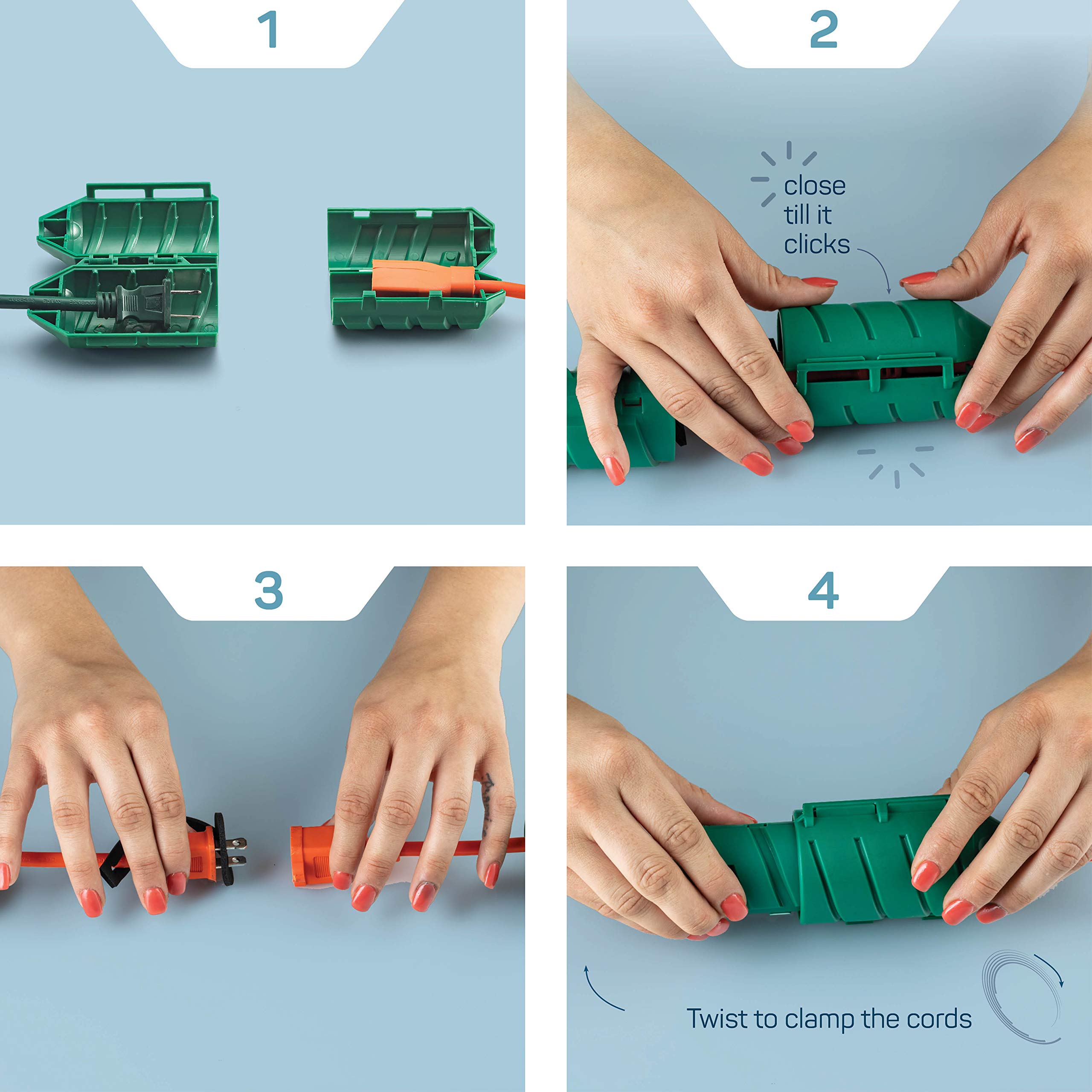 1

2

close till it clicks

3

4

Twist to clamp the cords