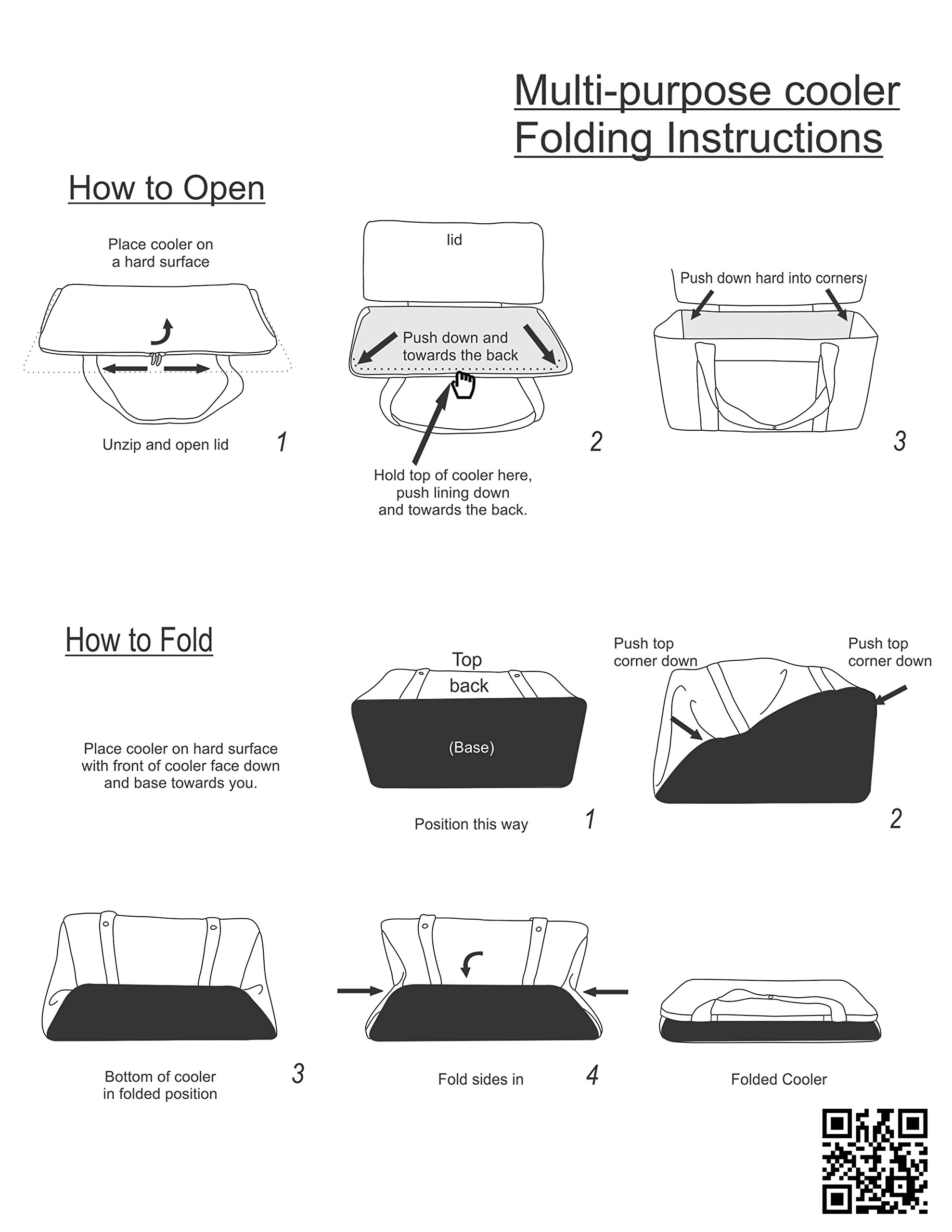 Multi-purpose cooler
Folding Instructions

How to Open

Place cooler on a hard surface

Unzip and open lid

1

lid

Push down and towards the back

Hold top of cooler here, push lining down and towards the back.

2

Push down hard into corners

3

How to Fold

Place cooler on hard surface with front of cooler face down and base towards you.

Top
back

(Base)

Position this way

1

Push top corner down

Push top corner down

2

Bottom of cooler in folded position

3

Fold sides in

4

Folded Cooler