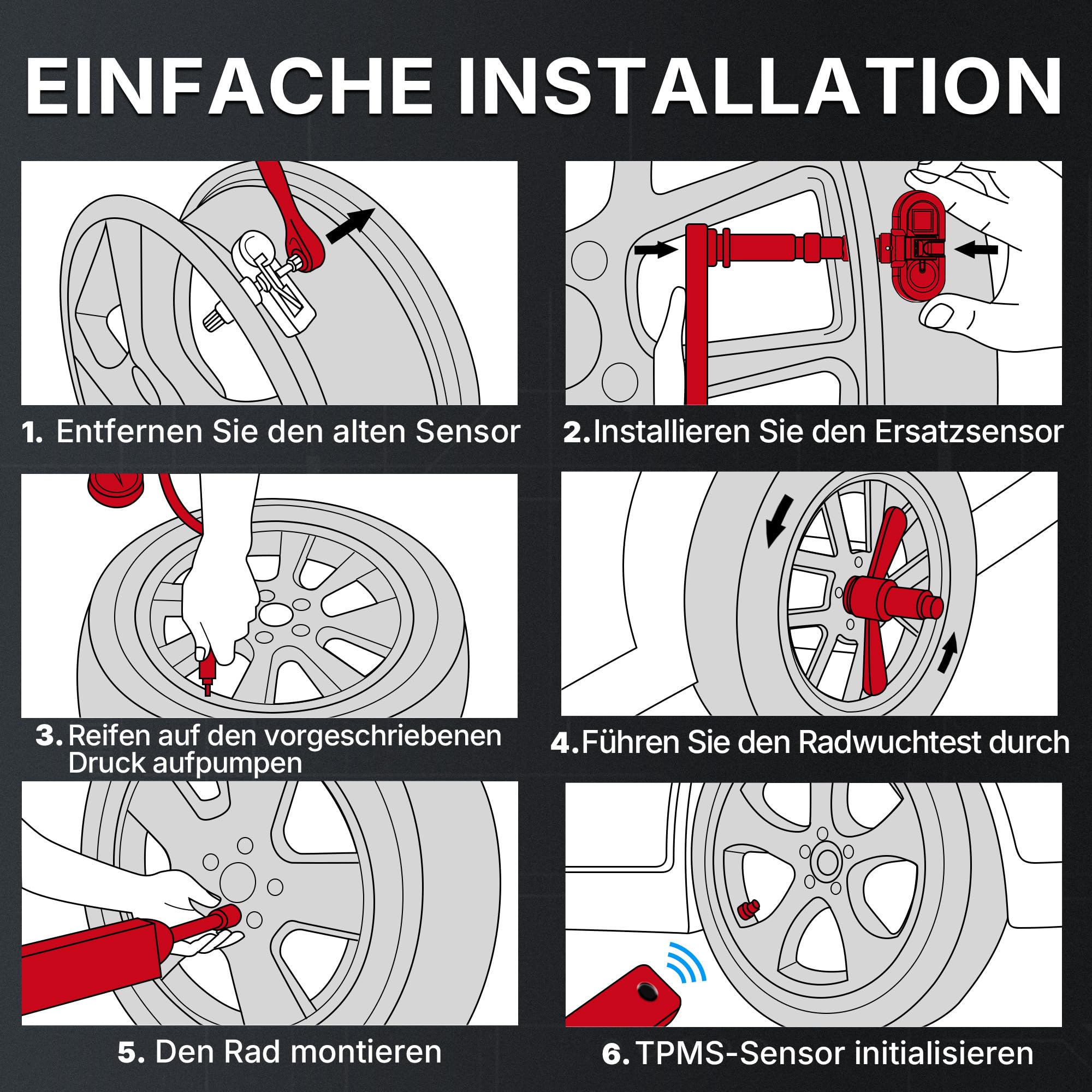 EINFACHE INSTALLATION

1. Entfernen Sie den alten Sensor

2. Installieren Sie den Ersatzsensor

3. Reifen auf den vorgeschriebenen Druck aufpumpen

4. Führen Sie den Radwuchtest durch

5. Den Rad montieren

6. TPMS-Sensor initialisieren