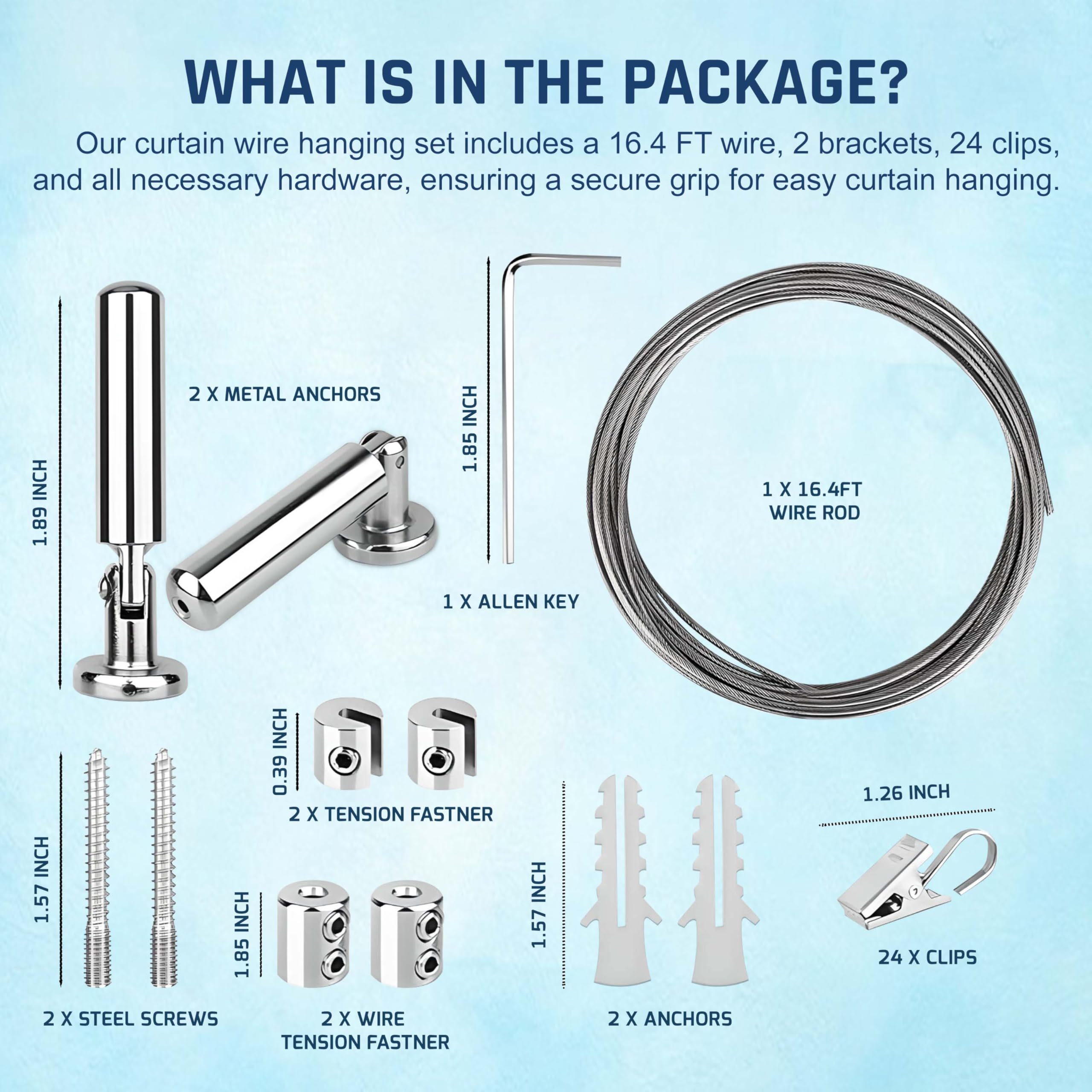 WHAT IS IN THE PACKAGE?

Our curtain wire hanging set includes a 16.4 FT wire, 2 brackets, 24 clips, and all necessary hardware, ensuring a secure grip for easy curtain hanging.

1.89 INCH

2 X METAL ANCHORS

1.85 INCH

1 X ALLEN KEY

1 X 16.4FT WIRE ROD

0.39 INCH

2 X TENSION FASTNER

1.57 INCH

2 X STEEL SCREWS

1.85 INCH

2 X WIRE TENSION FASTNER

1.57 INCH

2 X ANCHORS

1.26 INCH

24 X CLIPS