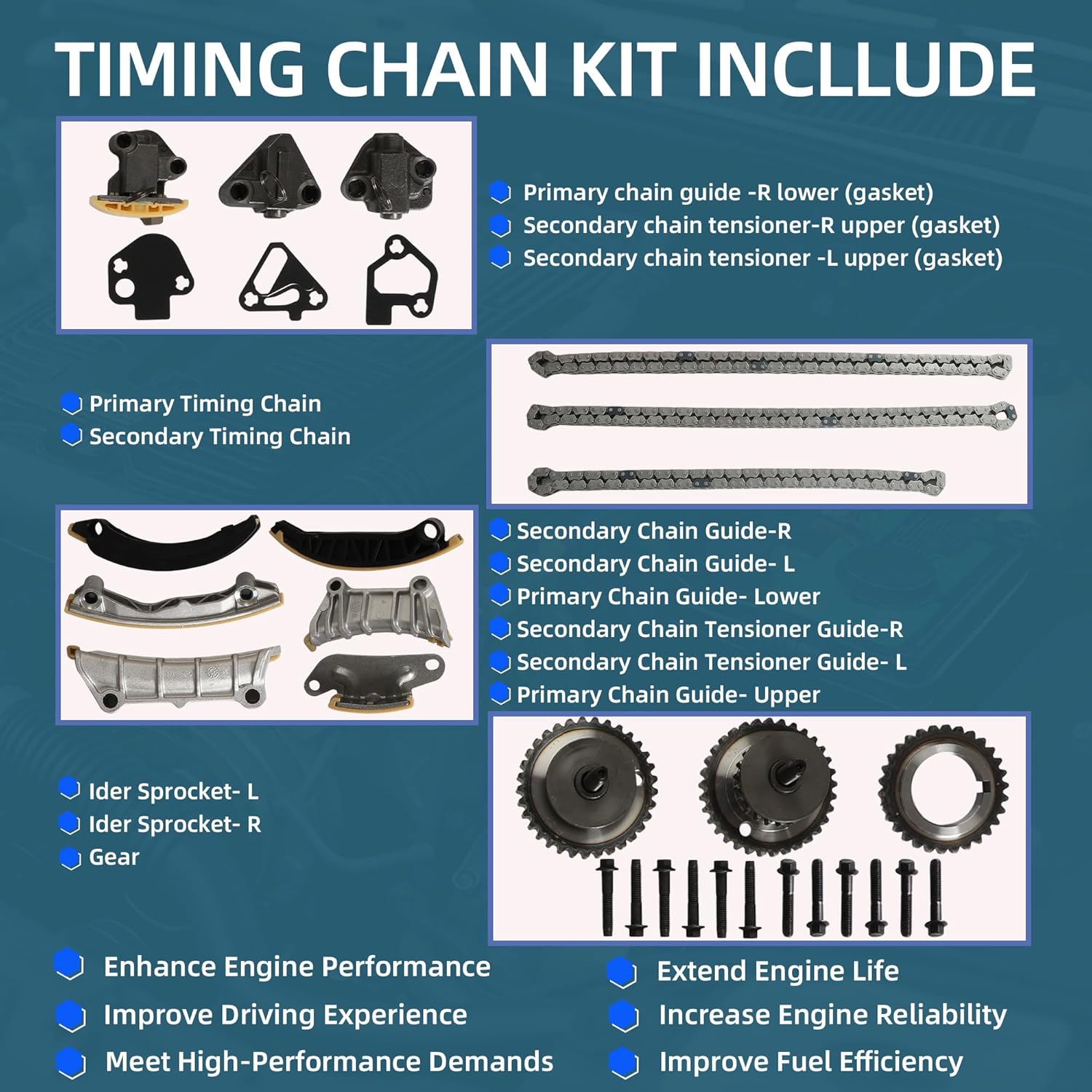 TIMING CHAIN KIT INCLLUDE

Primary chain guide -R lower (gasket)
Secondary chain tensioner-R upper (gasket)
Secondary chain tensioner -L upper (gasket)

Primary Timing Chain
Secondary Timing Chain

Secondary Chain Guide-R
Secondary Chain Guide- L
Primary Chain Guide- Lower
Secondary Chain Tensioner Guide-R
Secondary Chain Tensioner Guide- L
Primary Chain Guide- Upper

Ider Sprocket- L
Ider Sprocket- R
Gear

Enhance Engine Performance
Improve Driving Experience
Meet High-Performance Demands

Extend Engine Life
Increase Engine Reliability
Improve Fuel Efficiency