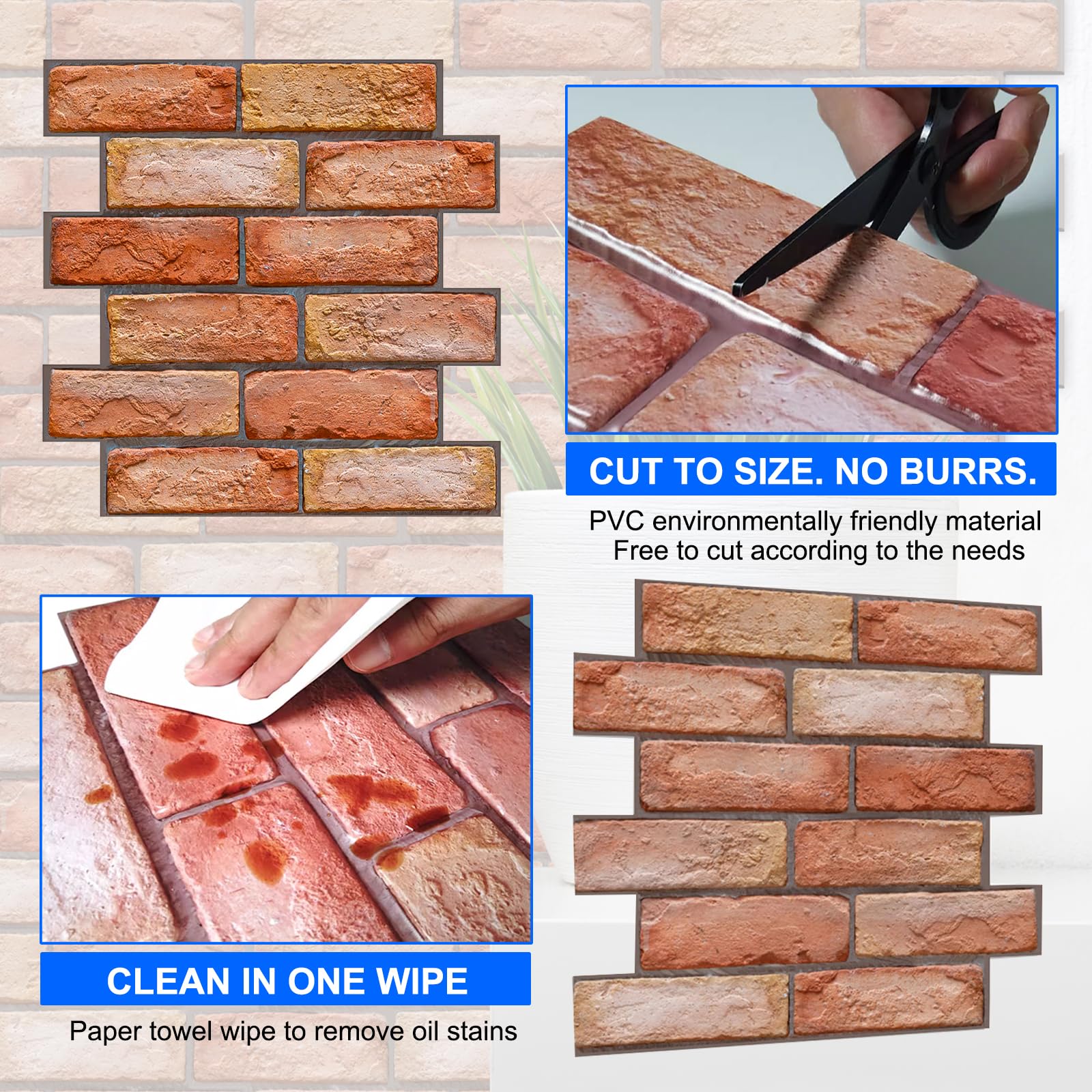 CUT TO SIZE. NO BURRS.

PVC environmentally friendly material
Free to cut according to the needs

CLEAN IN ONE WIPE

Paper towel wipe to remove oil stains