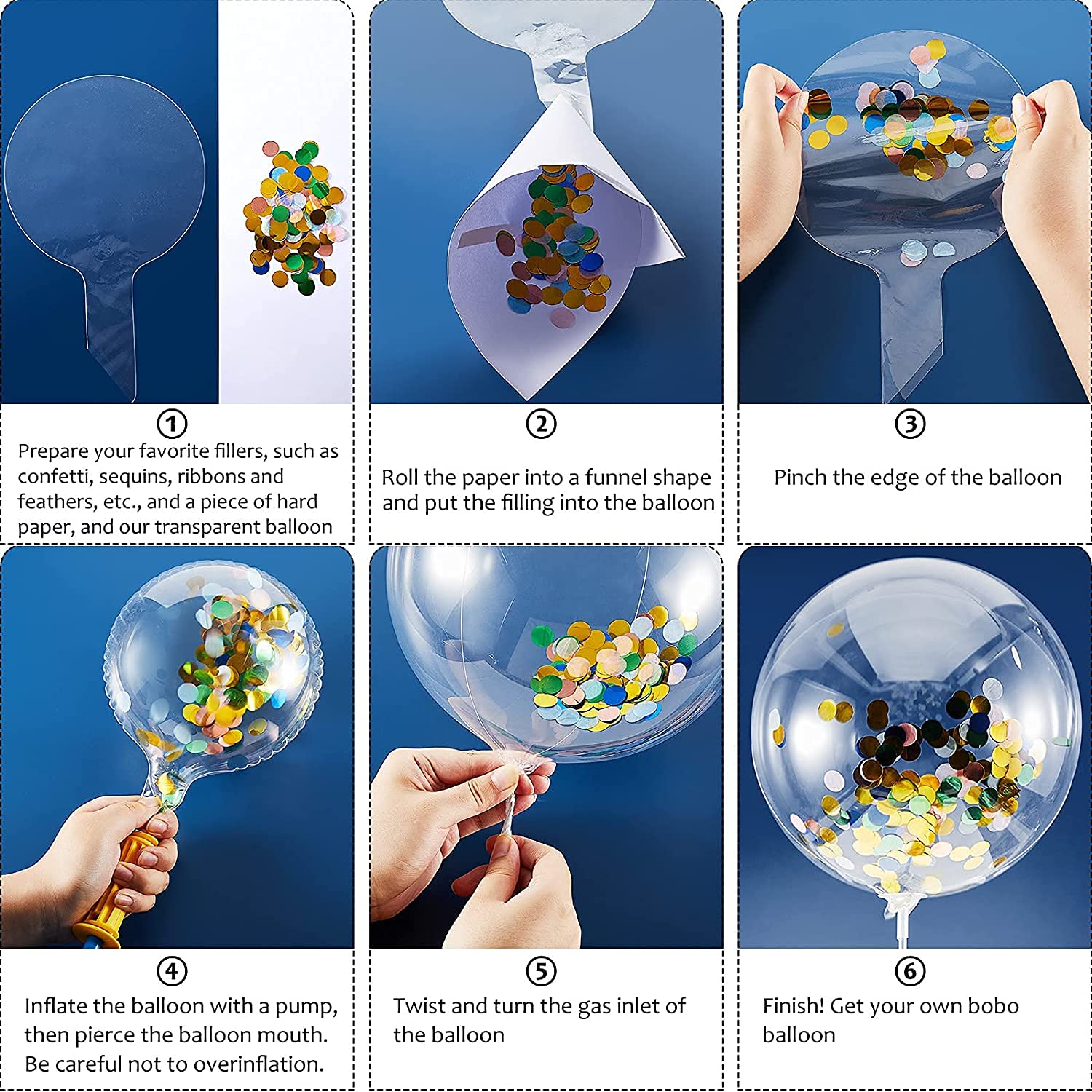 ①
Prepare your favorite fillers, such as confetti, sequins, ribbons and feathers, etc., and a piece of hard paper, and our transparent balloon

②
Roll the paper into a funnel shape and put the filling into the balloon

③
Pinch the edge of the balloon

④
Inflate the balloon with a pump, then pierce the balloon mouth. Be careful not to overinflation.

⑤
Twist and turn the gas inlet of the balloon

⑥
Finish! Get your own bobo balloon