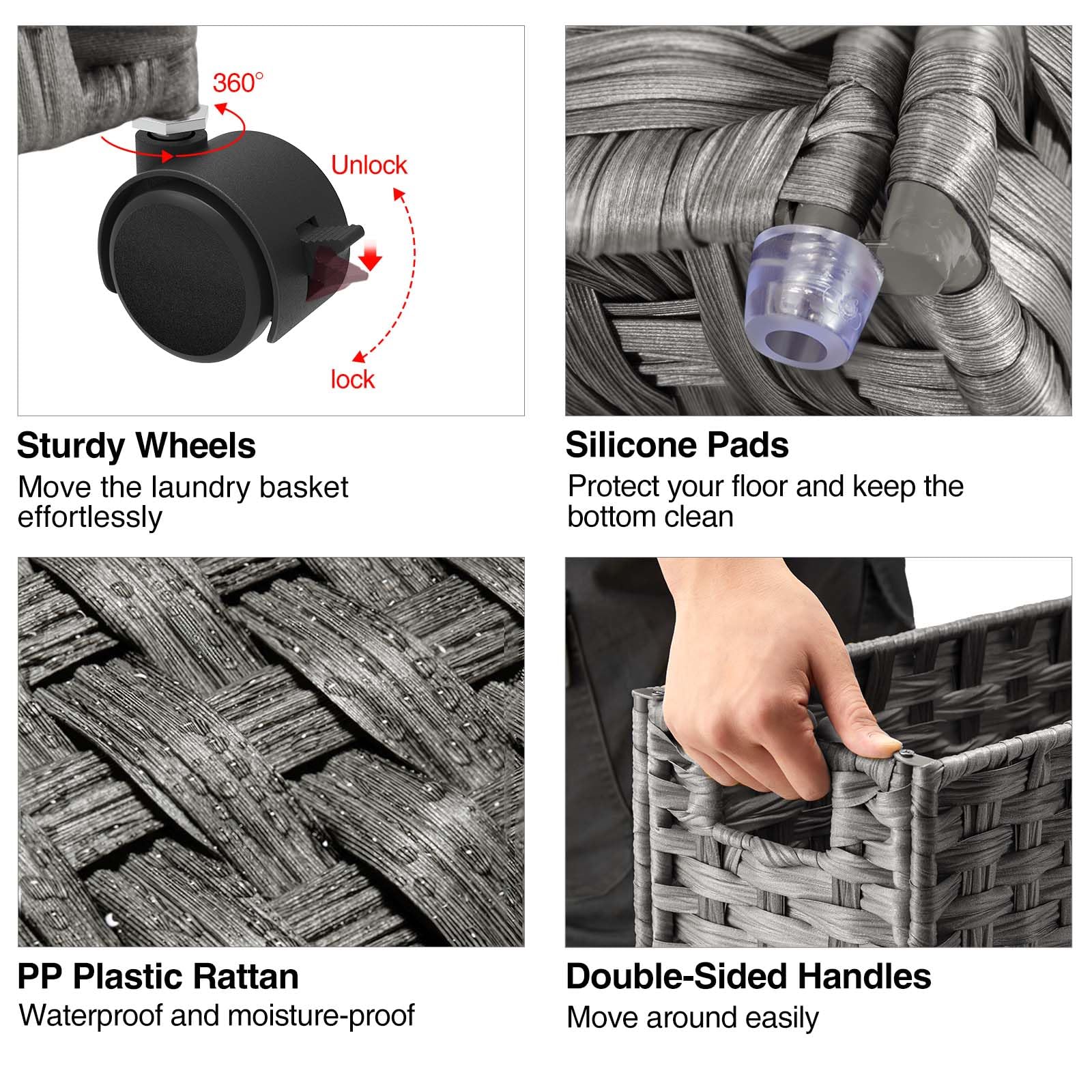 360°
Unlock
lock

Sturdy Wheels
Move the laundry basket effortlessly

Silicone Pads
Protect your floor and keep the bottom clean

PP Plastic Rattan
Waterproof and moisture-proof

Double-Sided Handles
Move around easily