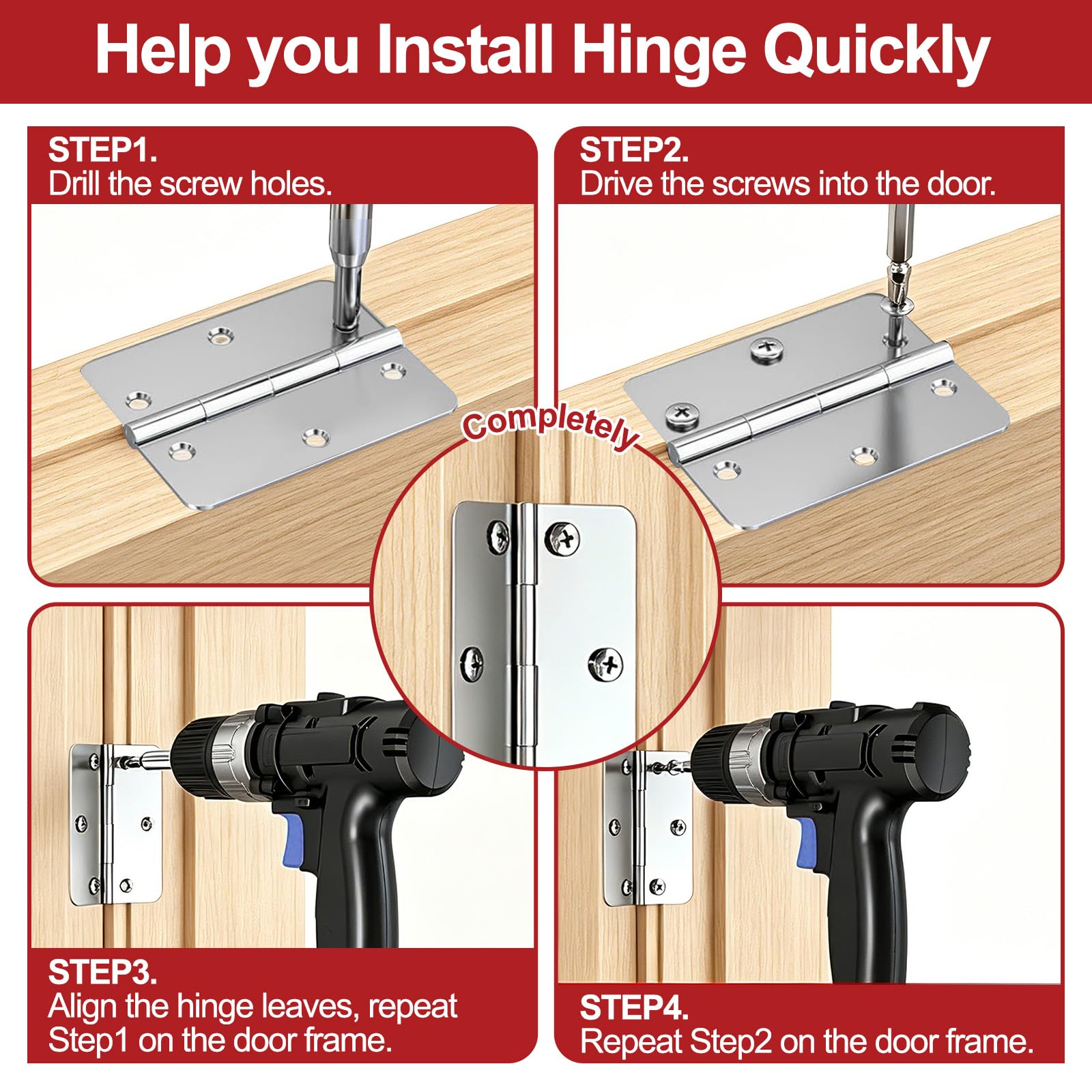 Help you Install Hinge Quickly

STEP1.
Drill the screw holes.

STEP2.
Drive the screws into the door.

Completely

STEP3.
Align the hinge leaves, repeat Step1 on the door frame.

STEP4.
Repeat Step2 on the door frame.