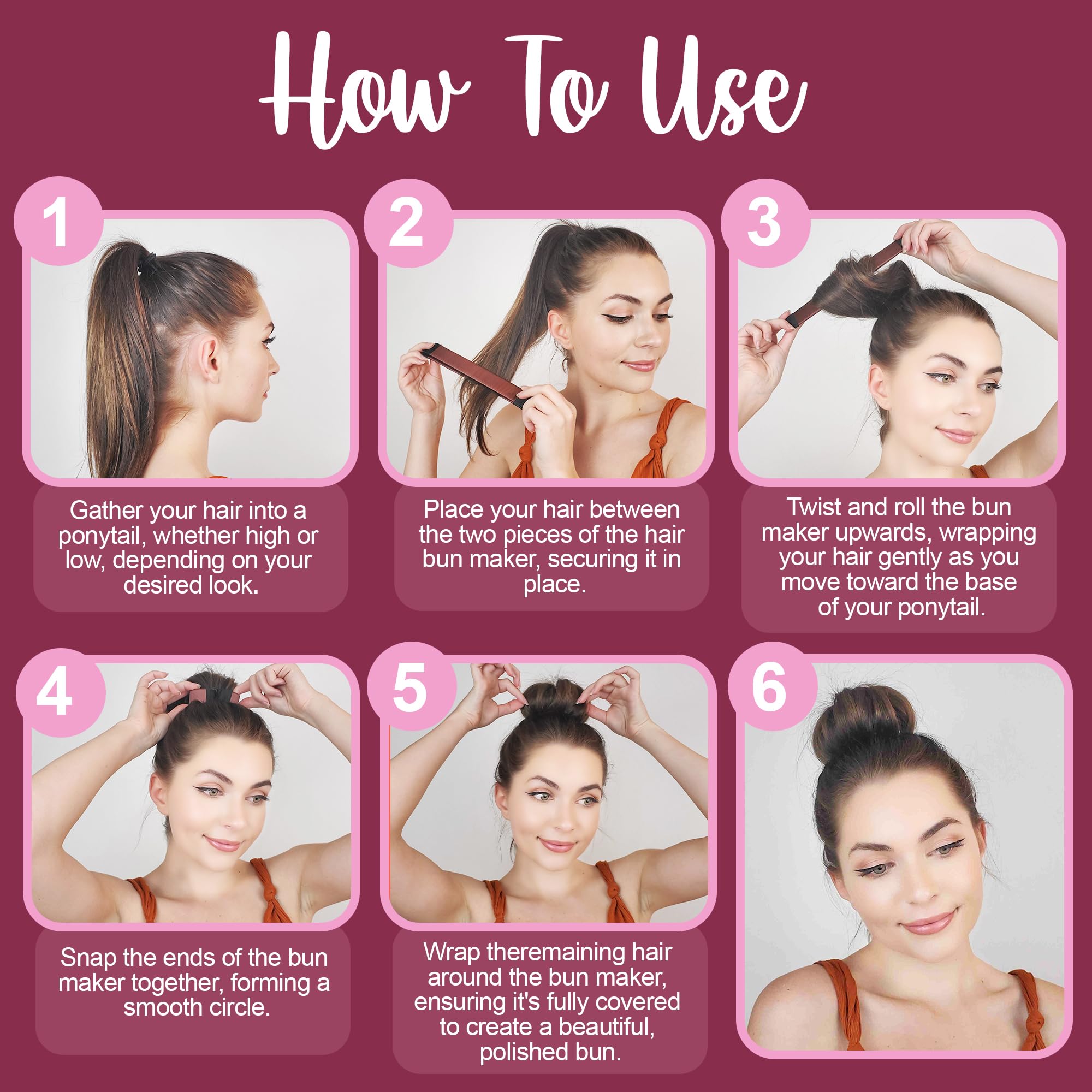 How To Use

1

Gather your hair into a ponytail, whether high or low, depending on your desired look.

2

Place your hair between the two pieces of the hair bun maker, securing it in place.

3

Twist and roll the bun maker upwards, wrapping your hair gently as you move toward the base of your ponytail.

4

Snap the ends of the bun maker together, forming a smooth circle.

5

Wrap theremaining hair around the bun maker, ensuring it's fully covered to create a beautiful, polished bun.

6