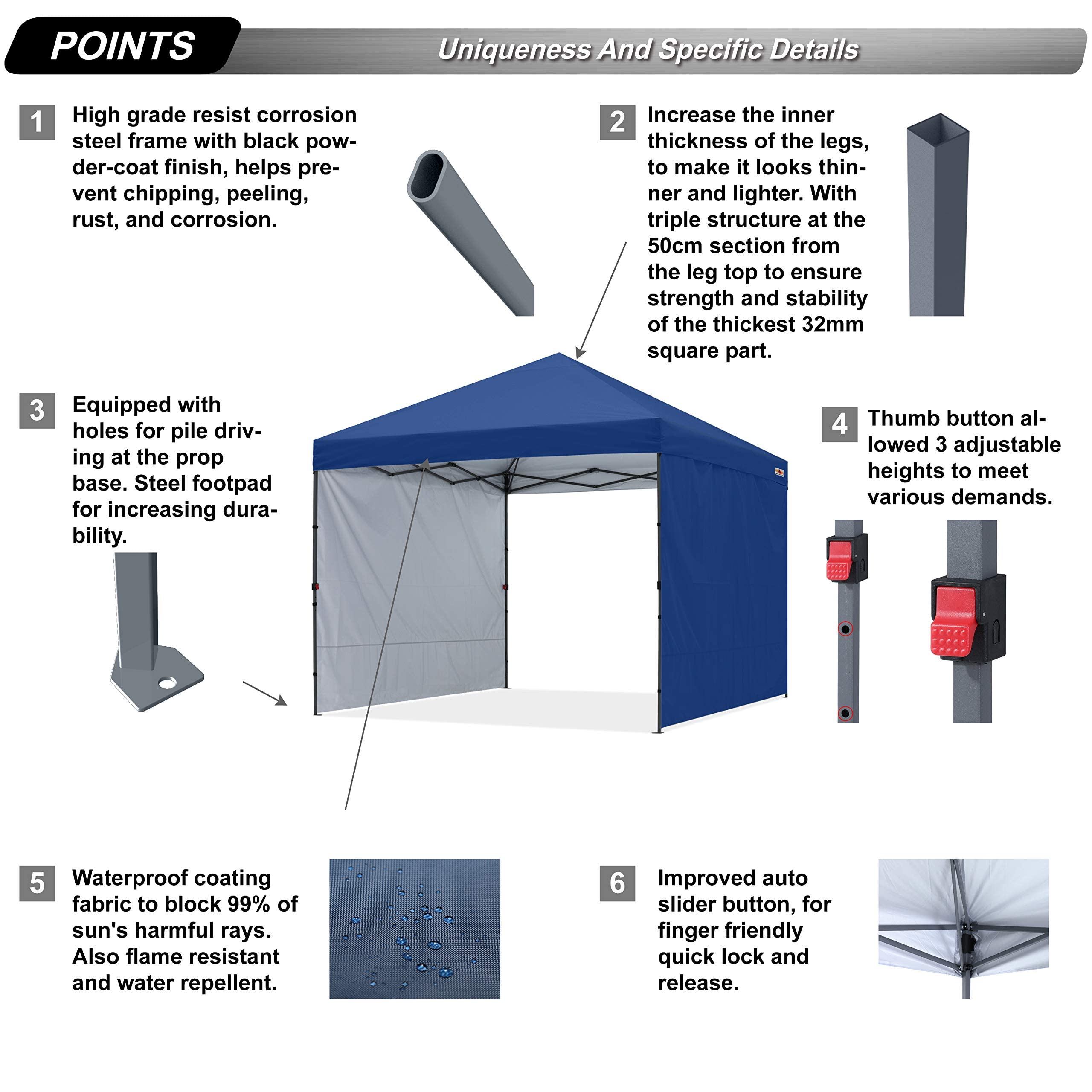 POINTS

Uniqueness And Specific Details

1 High grade resist corrosion steel frame with black powder-coat finish, helps prevent chipping, peeling, rust, and corrosion.

2 Increase the inner thickness of the legs, to make it looks thinner and lighter. With triple structure at the 50cm section from the leg top to ensure strength and stability of the thickest 32mm square part.

3 Equipped with holes for pile driving at the prop base. Steel footpad for increasing durability.

4 Thumb button allowed 3 adjustable heights to meet various demands.

5 Waterproof coating fabric to block 99% of sun's harmful rays. Also flame resistant and water repellent.

6 Improved auto slider button, for finger friendly quick lock and release.