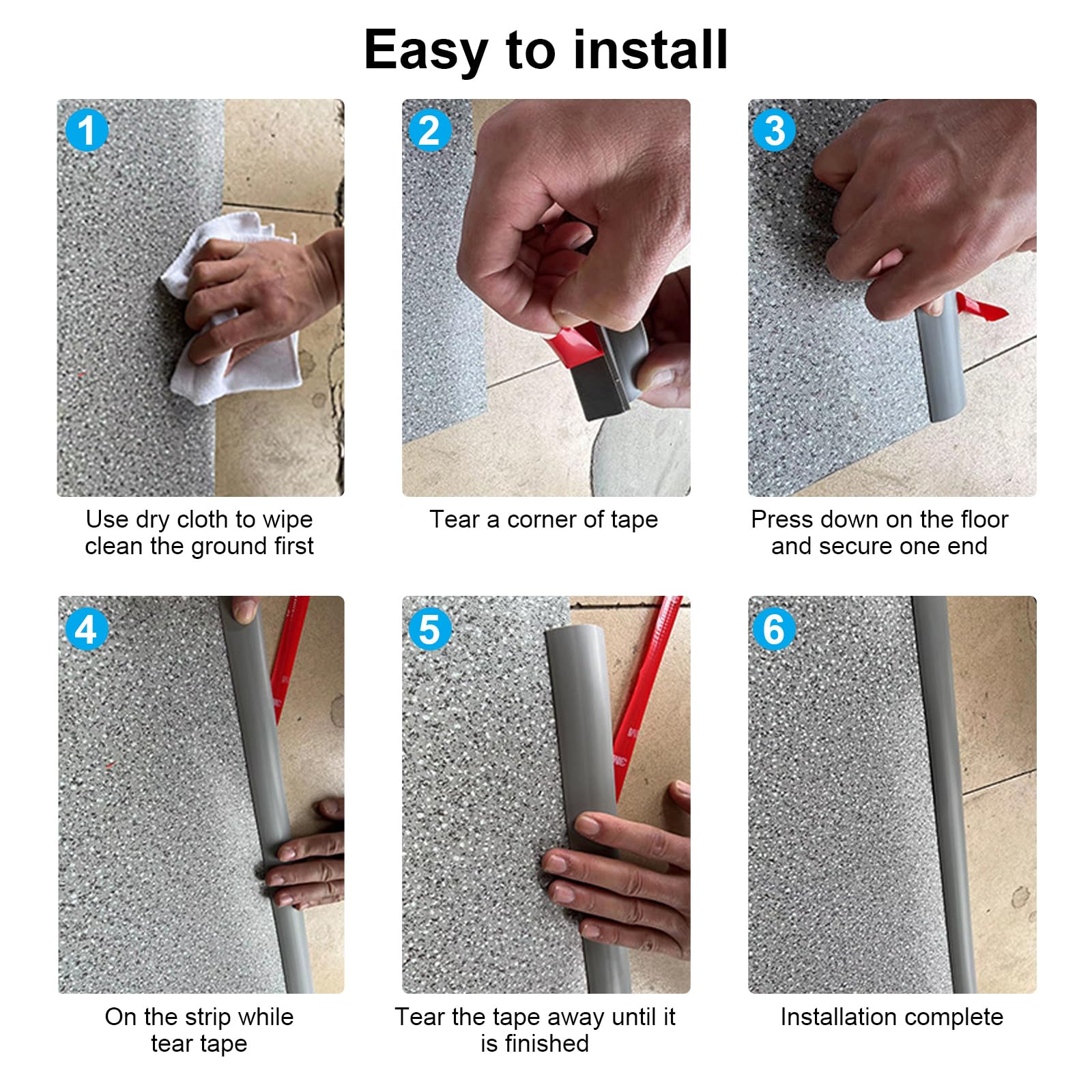 Easy to install

1

Use dry cloth to wipe clean the ground first

2

Tear a corner of tape

3

Press down on the floor and secure one end

4

On the strip while tear tape

5

Tear the tape away until it is finished

6

Installation complete