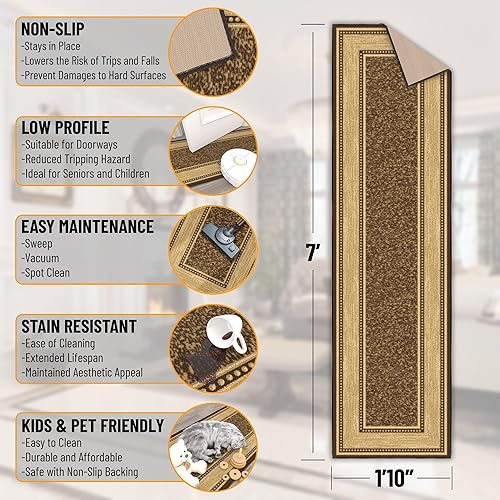 NON-SLIP
-Stays in Place
-Lowers the Risk of Trips and Falls
-Prevent Damages to Hard Surfaces

LOW PROFILE
-Suitable for Doorways
-Reduced Tripping Hazard
-Ideal for Seniors and Children

EASY MAINTENANCE
-Sweep
-Vacuum
-Spot Clean

STAIN RESISTANT
-Ease of Cleaning
-Extended Lifespan
-Maintained Aesthetic Appeal

KIDS & PET FRIENDLY
-Easy to Clean
-Durable and Affordable
-Safe with Non-Slip Backing

7'

1'10"