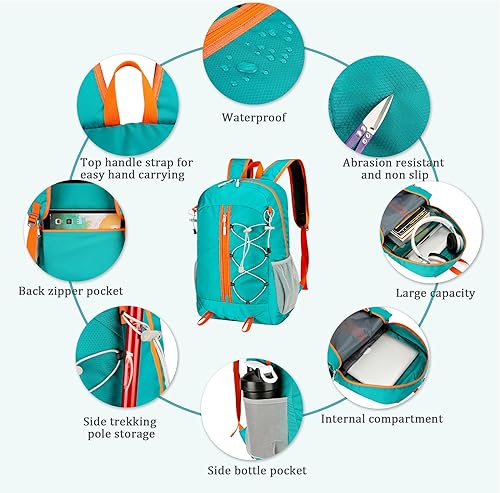 Waterproof

Top handle strap for easy hand carrying

Abrasion resistant and non slip

Back zipper pocket

Large capacity

Side trekking pole storage

Internal compartment

Side bottle pocket