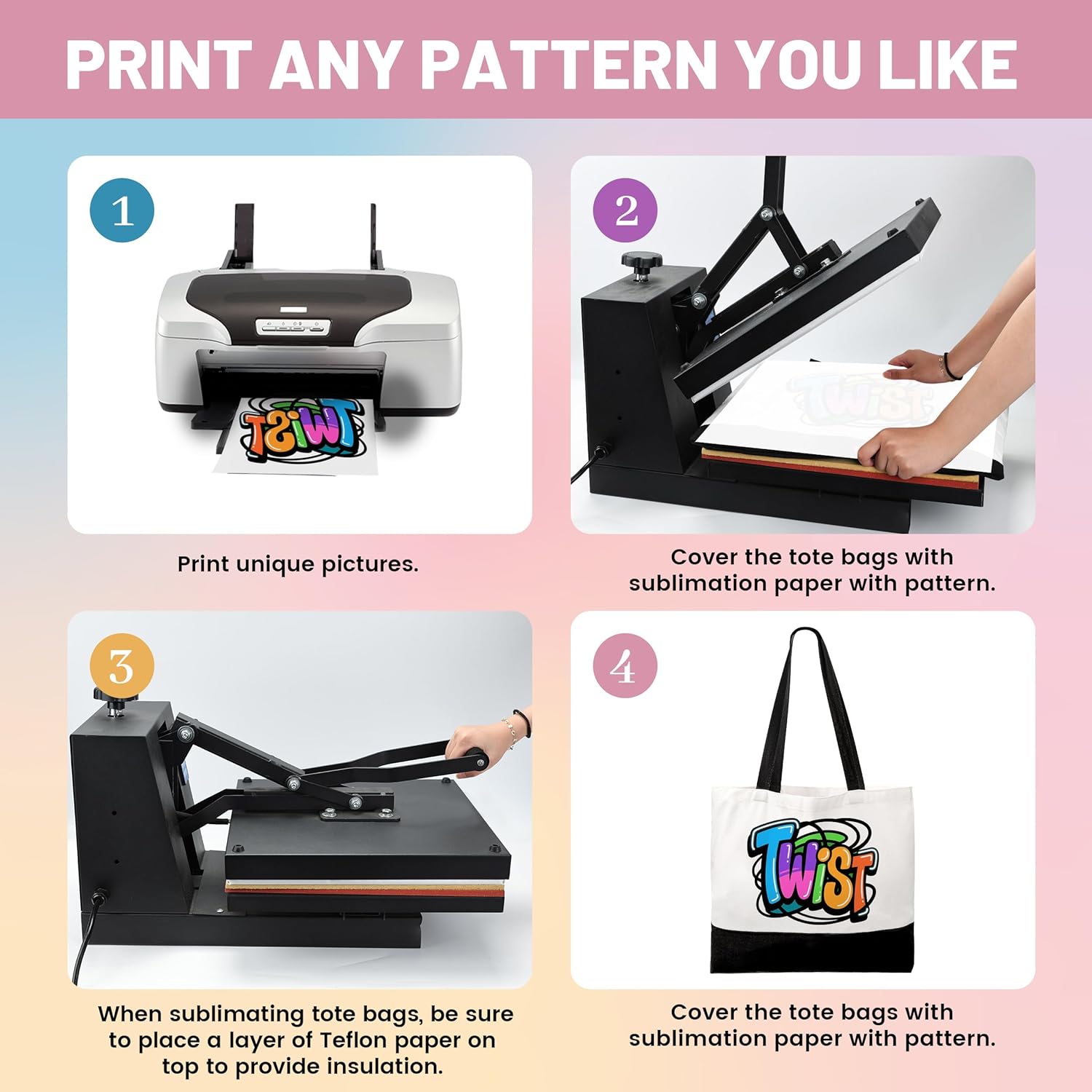 PRINT ANY PATTERN YOU LIKE

1

TWIST

Print unique pictures.

2

TWIST

Cover the tote bags with sublimation paper with pattern.

3

When sublimating tote bags, be sure to place a layer of Teflon paper on top to provide insulation.

4

TWIST

Cover the tote bags with sublimation paper with pattern.